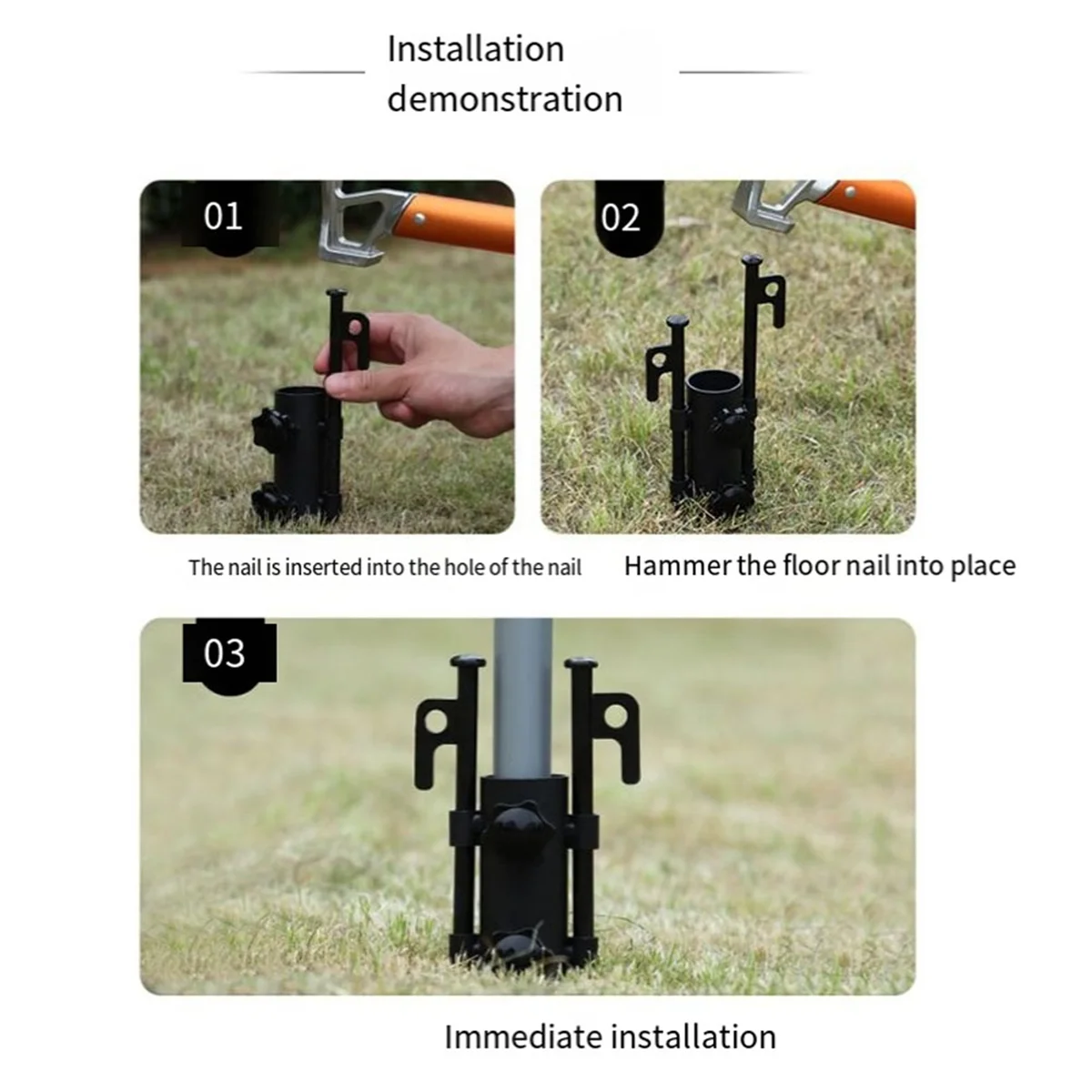 Installation demonstration

01

02

The nail is inserted into the hole of the nail

Hammer the floor nail into place

03

Immediate installation