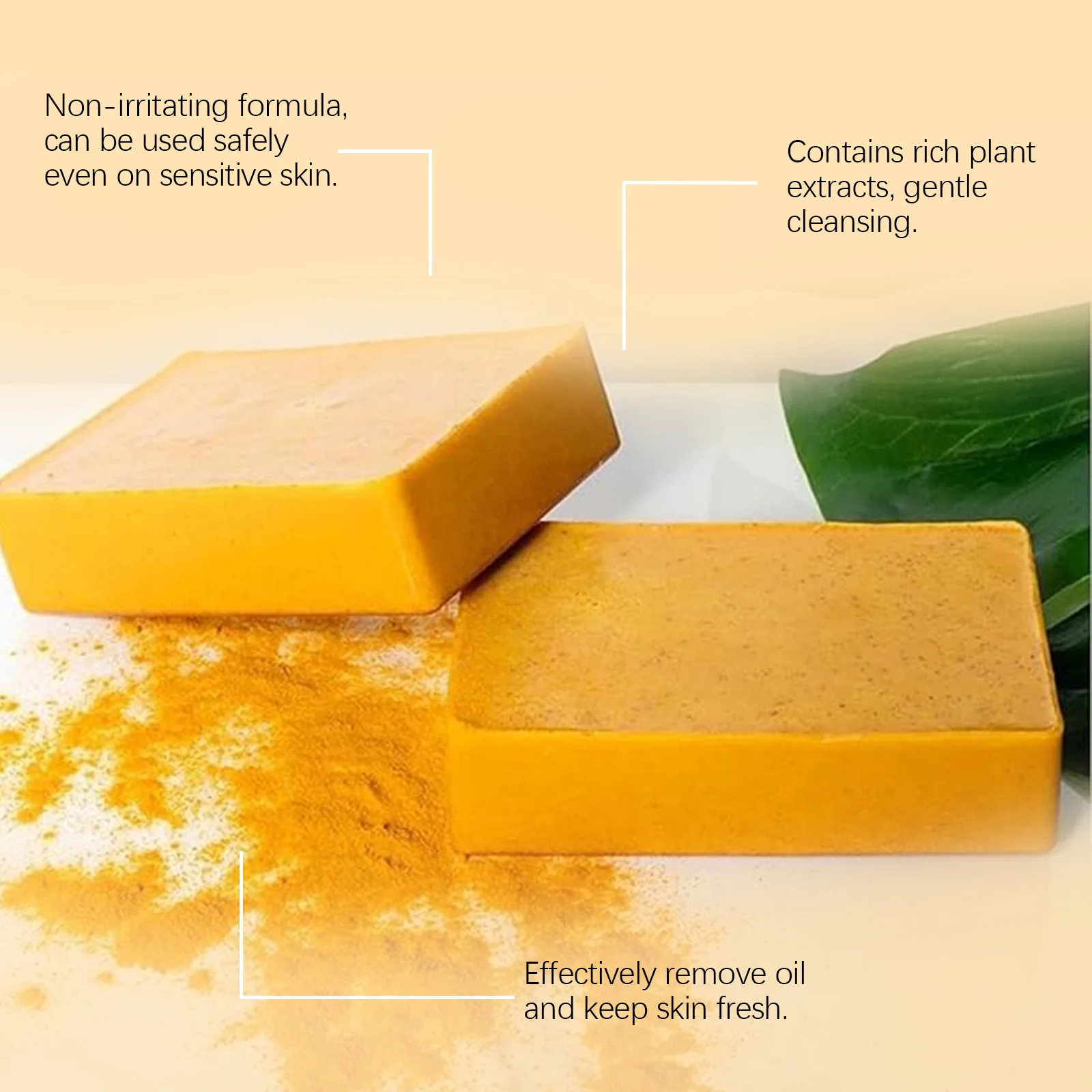 Non-irritating formula, can be used safely even on sensitive skin.

Contains rich plant extracts, gentle cleansing.

Effectively remove oil and keep skin fresh.