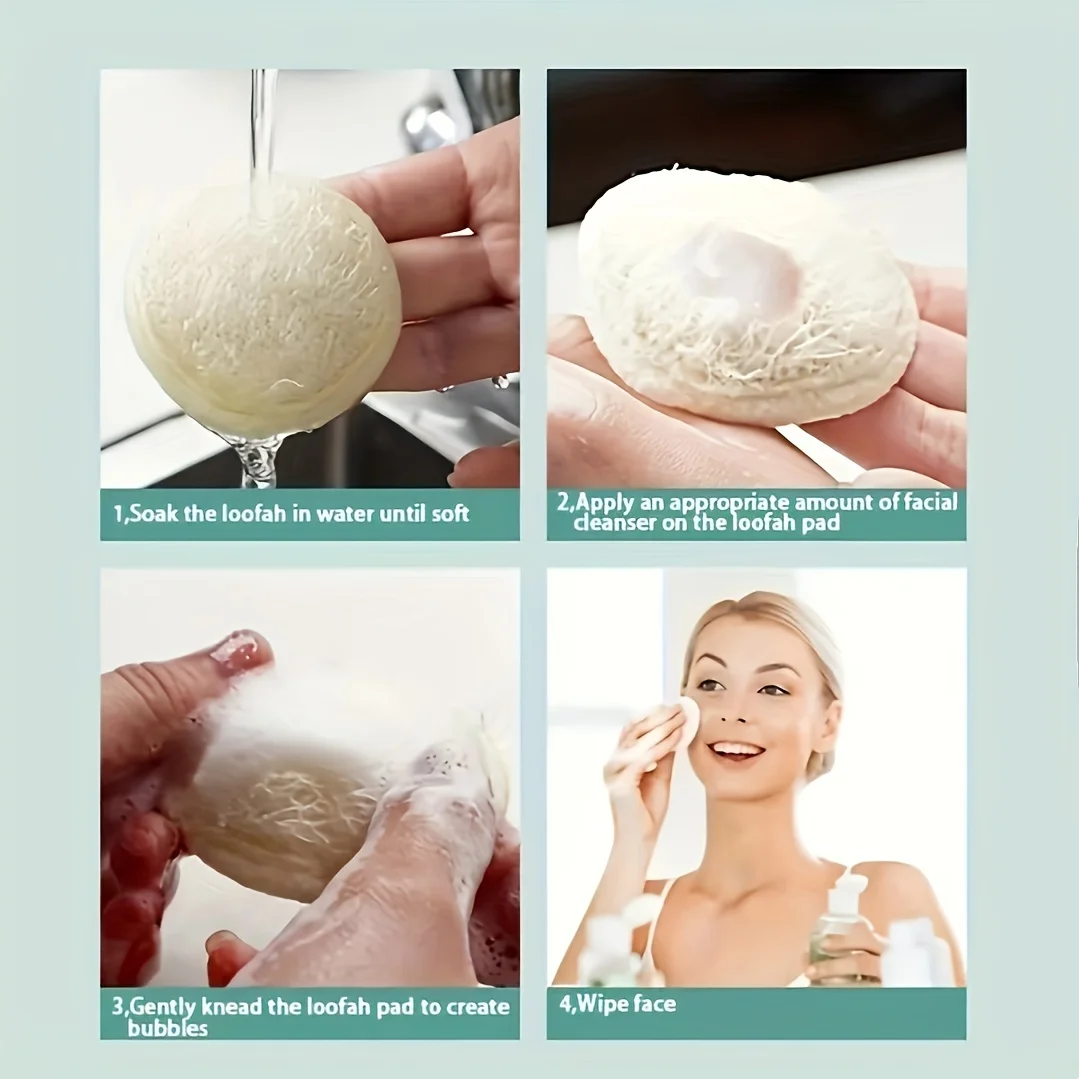 1,Soak the loofah in water until soft

2,Apply an appropriate amount of facial cleanser on the loofah pad

3,Gently knead the loofah pad to create bubbles

4,Wipe face