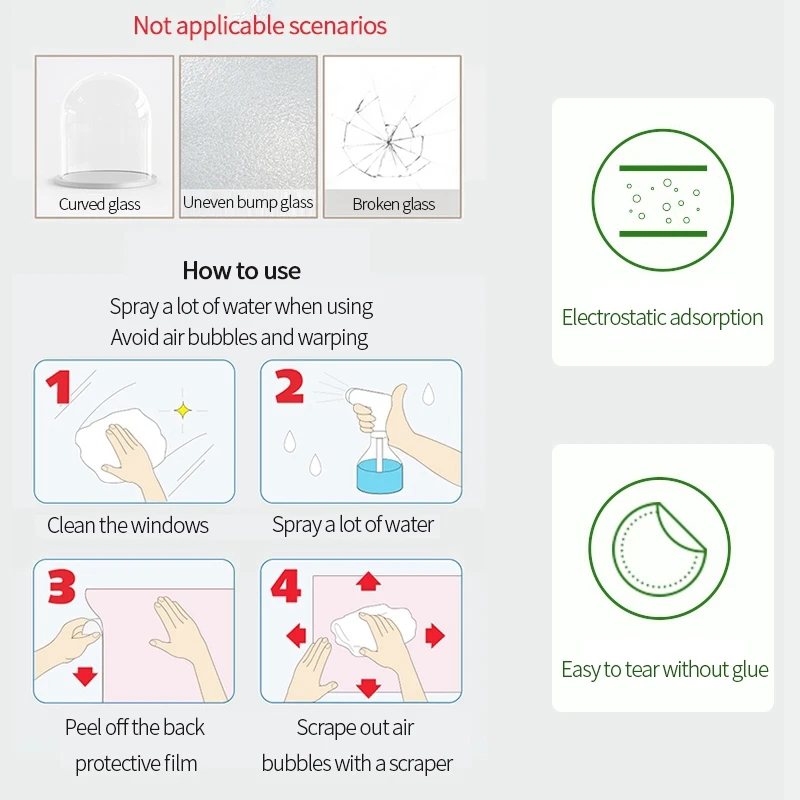 Not applicable scenarios

Curved glass

Uneven bump glass

Broken glass

How to use

Spray a lot of water when using
Avoid air bubbles and warping

1

Clean the windows

2

Spray a lot of water

3

Peel off the back protective film

4

Scrape out air bubbles with a scraper

Electrostatic adsorption

Easy to tear without glue