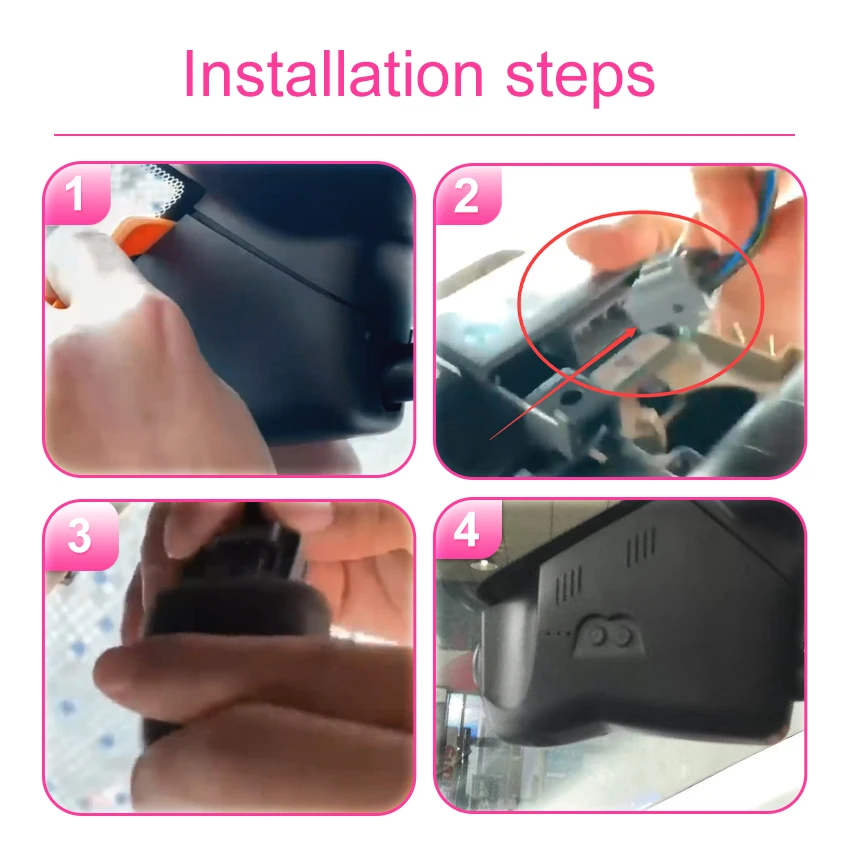 Installation steps

1

2

3

4