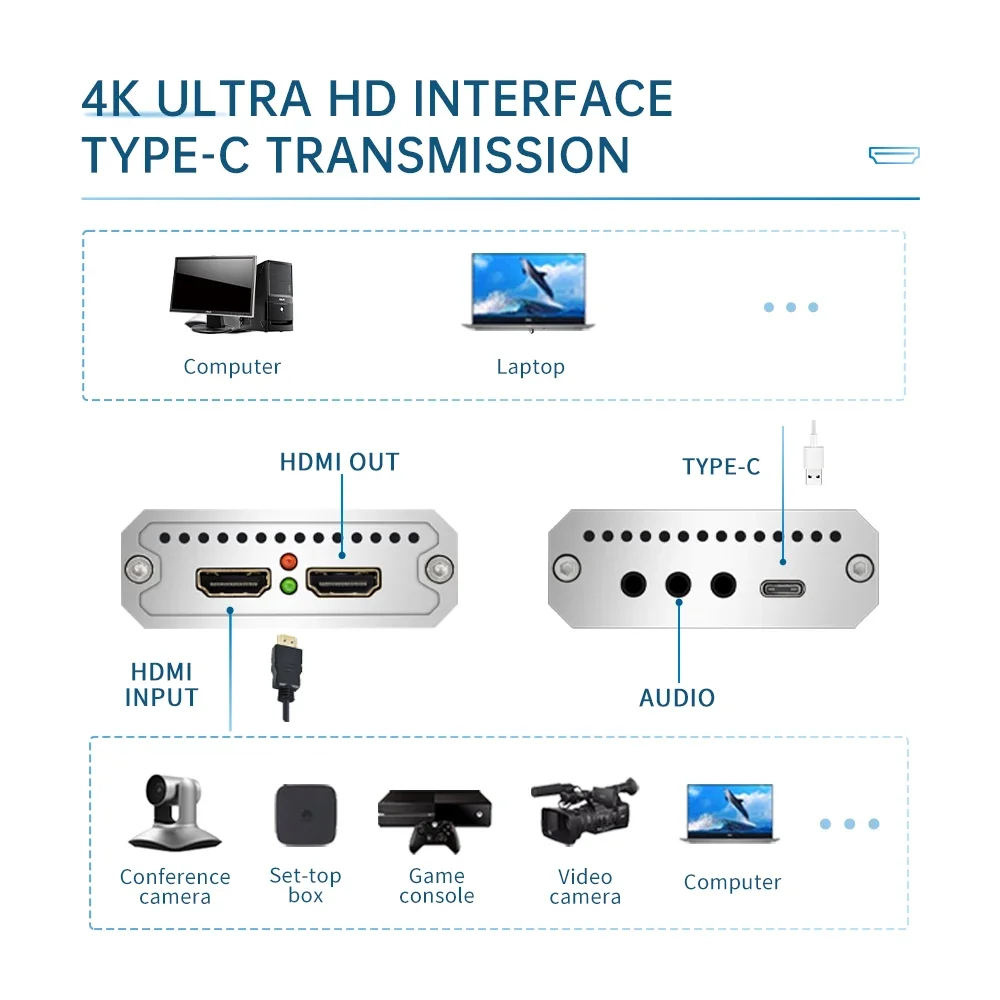 4K ULTRA HD INTERFACE
TYPE-C TRANSMISSION

Computer

Laptop

HDMI OUT

TYPE-C

HDMI INPUT

AUDIO

Conference camera

Set-top box

Game console

Video camera

Computer