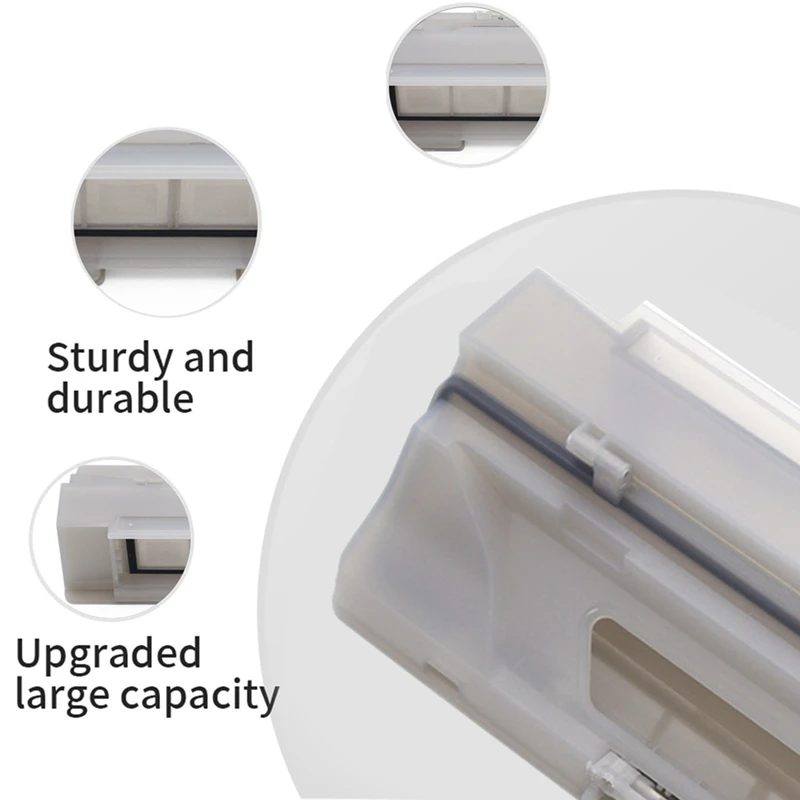 Sturdy and durable

Upgraded large capacity