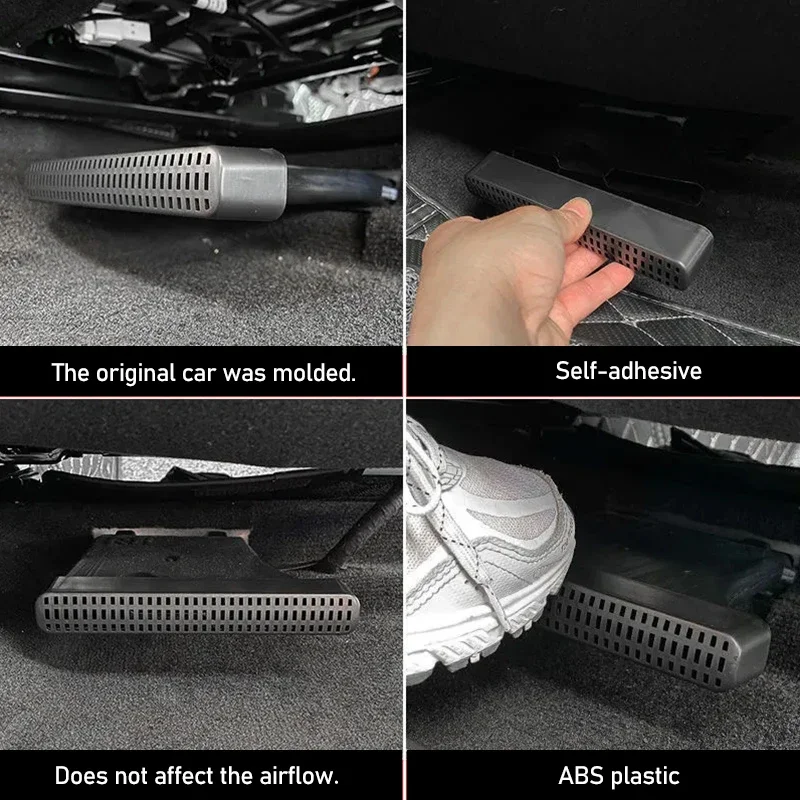 The original car was molded.

Self-adhesive

Does not affect the airflow.

ABS plastic