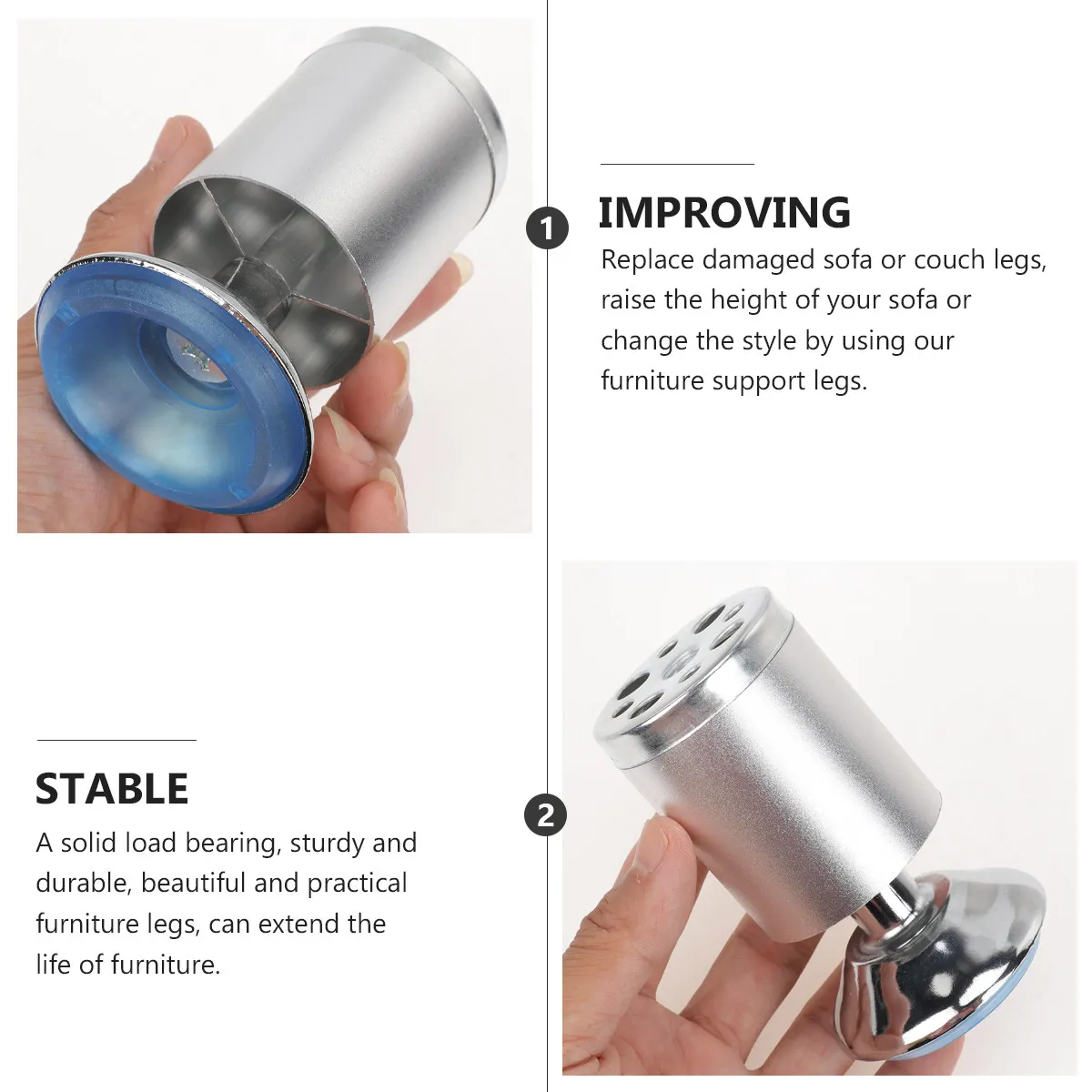 1

IMPROVING

Replace damaged sofa or couch legs, raise the height of your sofa or change the style by using our furniture support legs.

STABLE

A solid load bearing, sturdy and durable, beautiful and practical furniture legs, can extend the life of furniture.

2