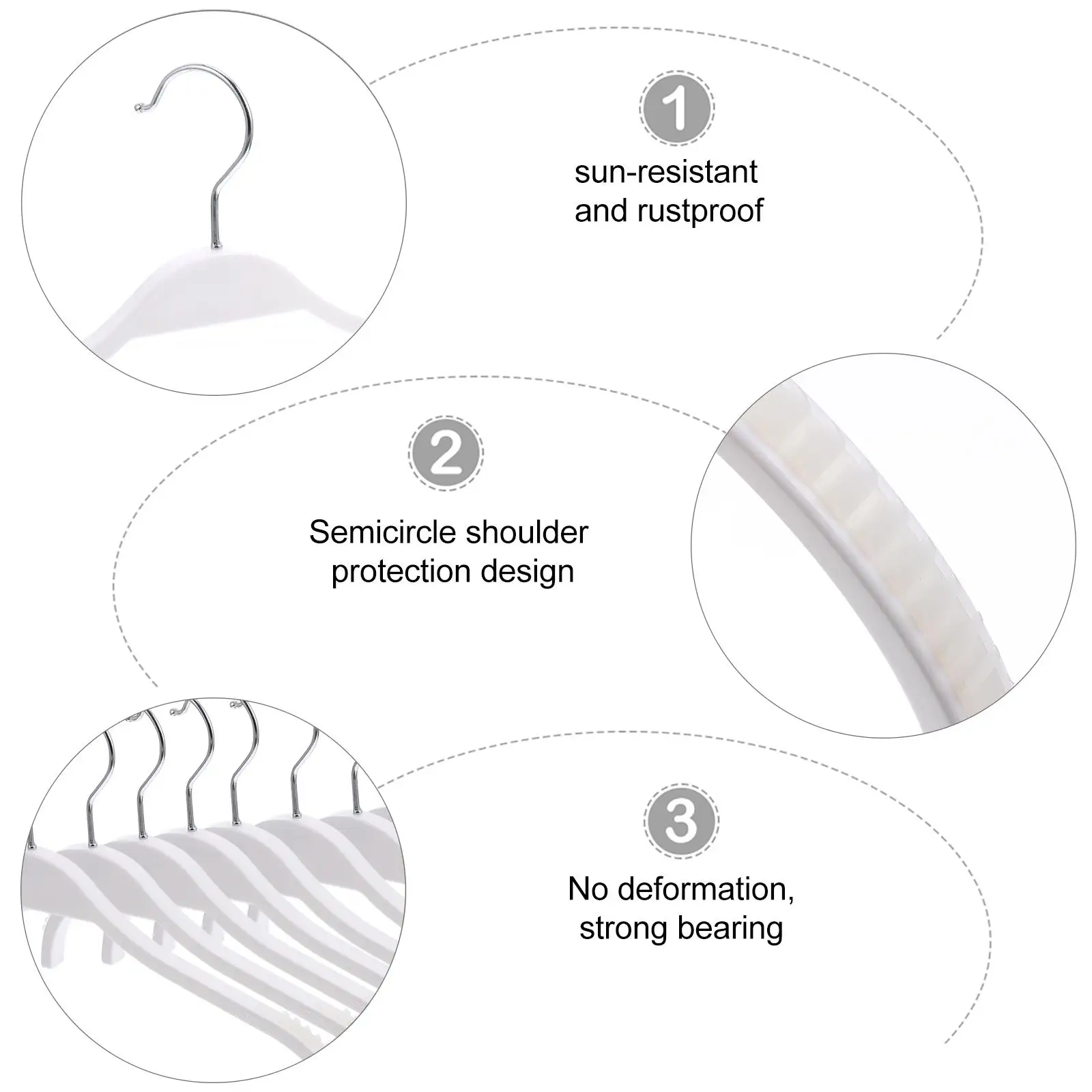 1

sun-resistant and rustproof

2

Semicircle shoulder protection design

3

No deformation, strong bearing