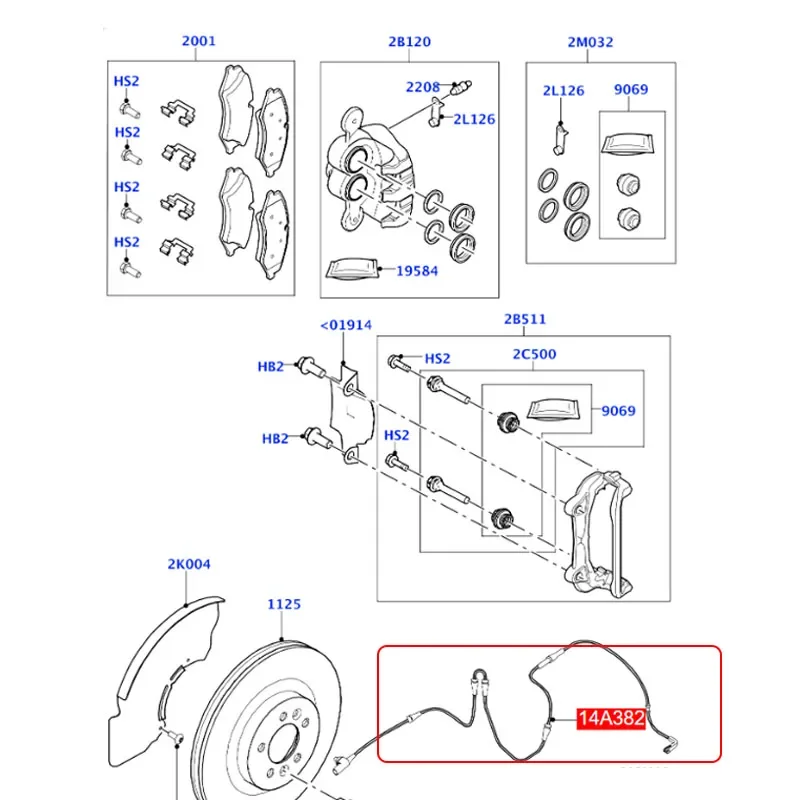 2001

HS2

HS2

HS2

HS2

2B120

2208

2L126

19584

2M032

2L126

9069

<01914

HB2

HB2

2B511

HS2

2C500

9069

HS2

2K004

1125

14A382