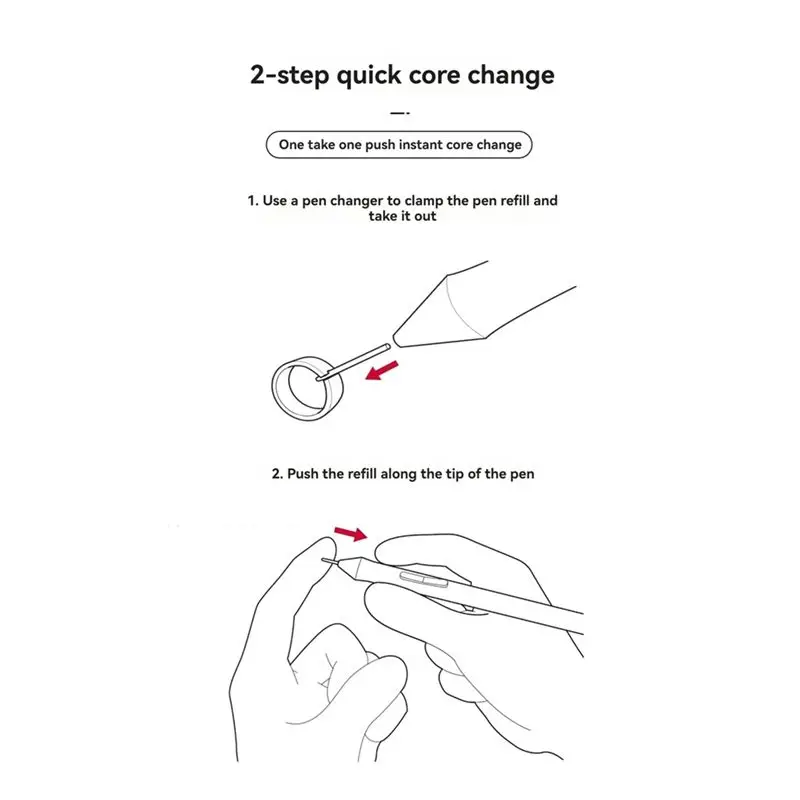 2-step quick core change

One take one push instant core change

1. Use a pen changer to clamp the pen refill and take it out

2. Push the refill along the tip of the pen