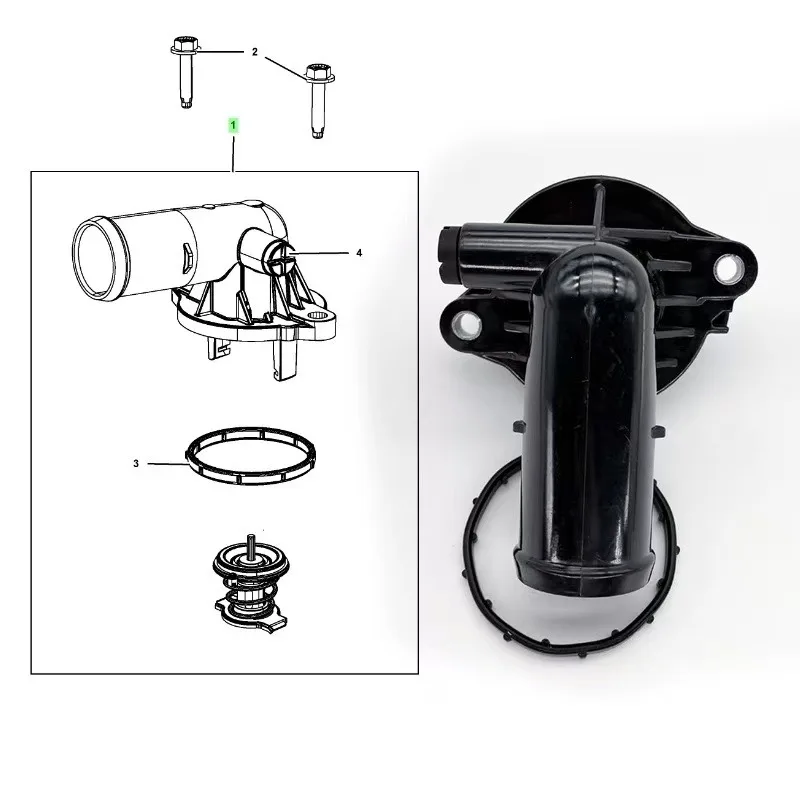 2
1
4
3