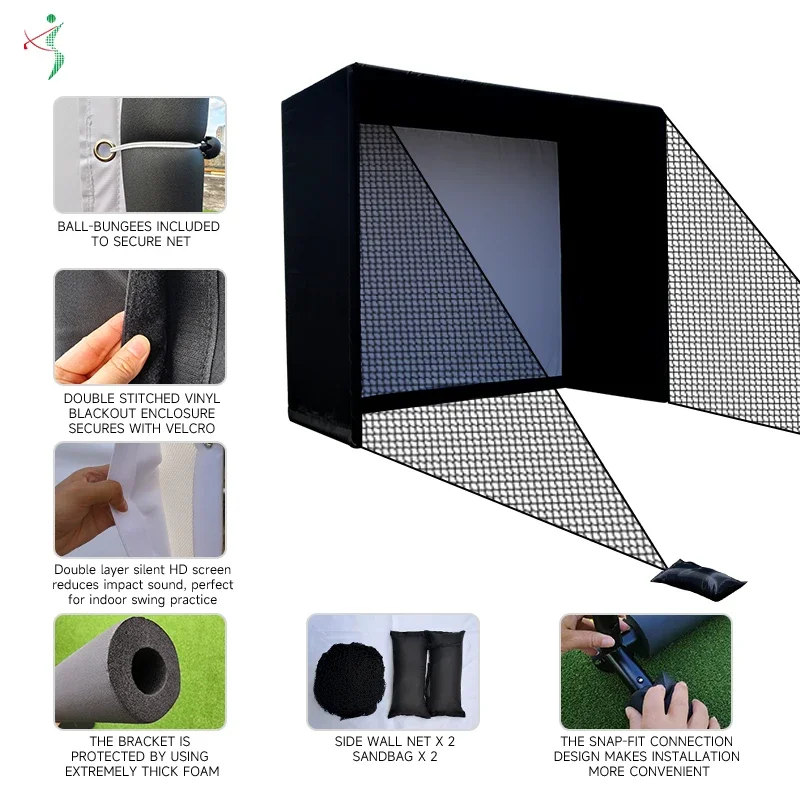 BALL-BUNGEES INCLUDED TO SECURE NET

DOUBLE STITCHED VINYL BLACKOUT ENCLOSURE SECURES WITH VELCRO

Double layer silent HD screen reduces impact sound, perfect for indoor swing practice

THE BRACKET IS PROTECTED BY USING EXTREMELY THICK FOAM

SIDE WALL NET X 2
SANDBAG X 2

THE SNAP-FIT CONNECTION DESIGN MAKES INSTALLATION MORE CONVENIENT