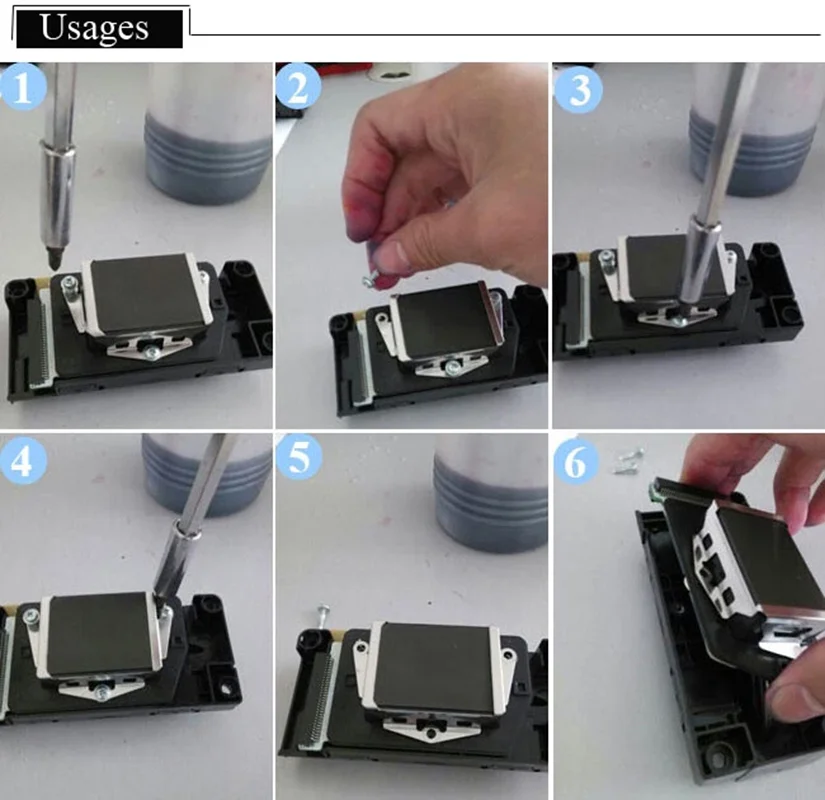 Usages

1

2

3

4

5

6