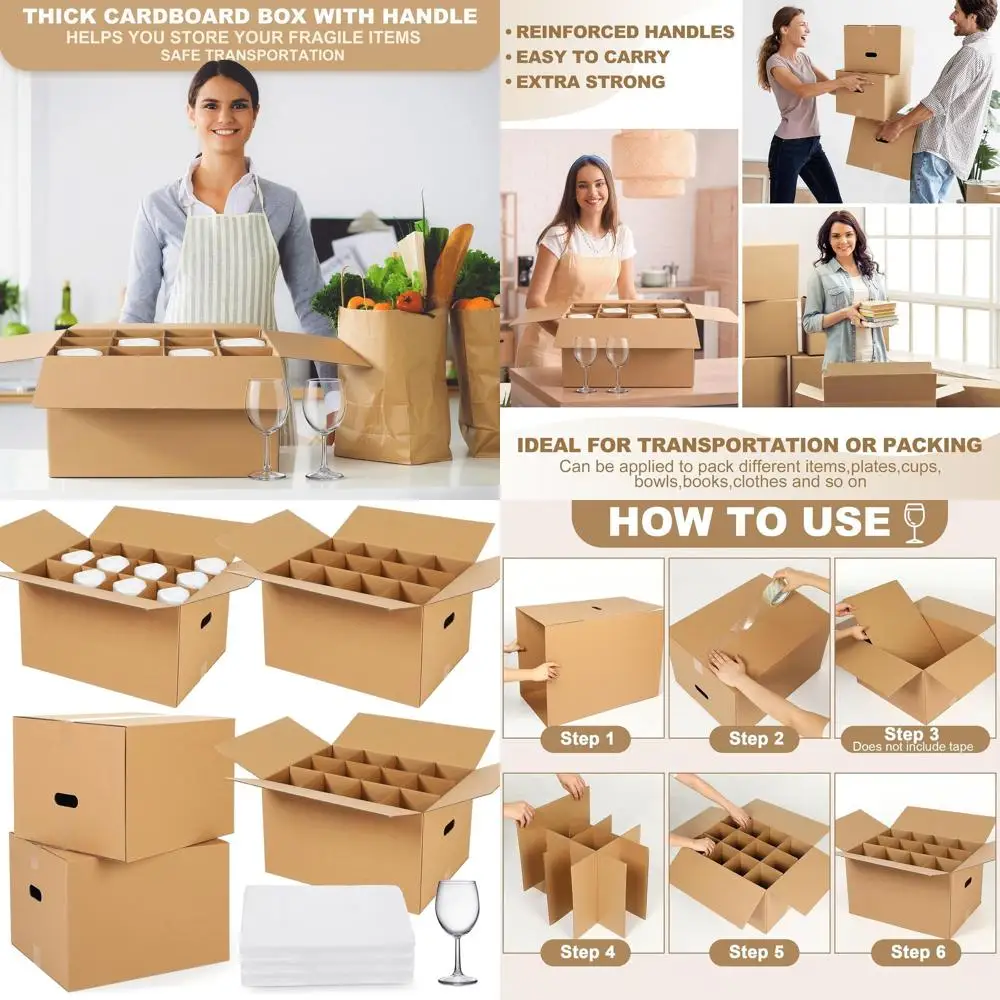 THICK CARDBOARD BOX WITH HANDLE
HELPS YOU STORE YOUR FRAGILE ITEMS
SAFE TRANSPORTATION

• REINFORCED HANDLES
• EASY TO CARRY
• EXTRA STRONG

IDEAL FOR TRANSPORTATION OR PACKING
Can be applied to pack different items,plates,cups, bowls,books,clothes and so on

HOW TO USE

Step 1
Step 2
Step 3
Does not include tape
Step 4
Step 5
Step 6