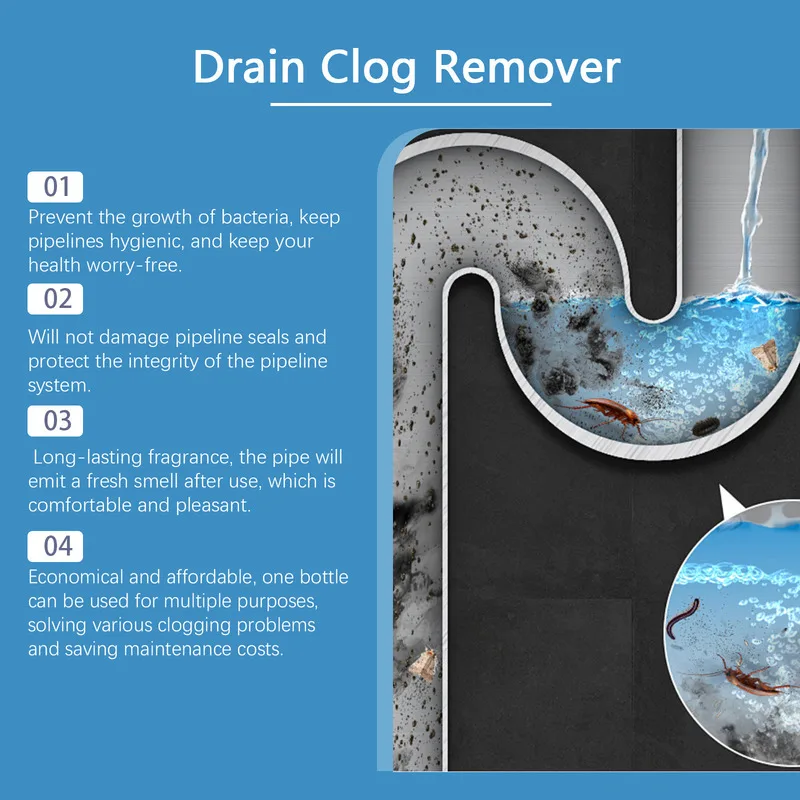 Drain Clog Remover

01
Prevent the growth of bacteria, keep pipelines hygienic, and keep your health worry-free.

02
Will not damage pipeline seals and protect the integrity of the pipeline system.

03
Long-lasting fragrance, the pipe will emit a fresh smell after use, which is comfortable and pleasant.

04
Economical and affordable, one bottle can be used for multiple purposes, solving various clogging problems and saving maintenance costs.