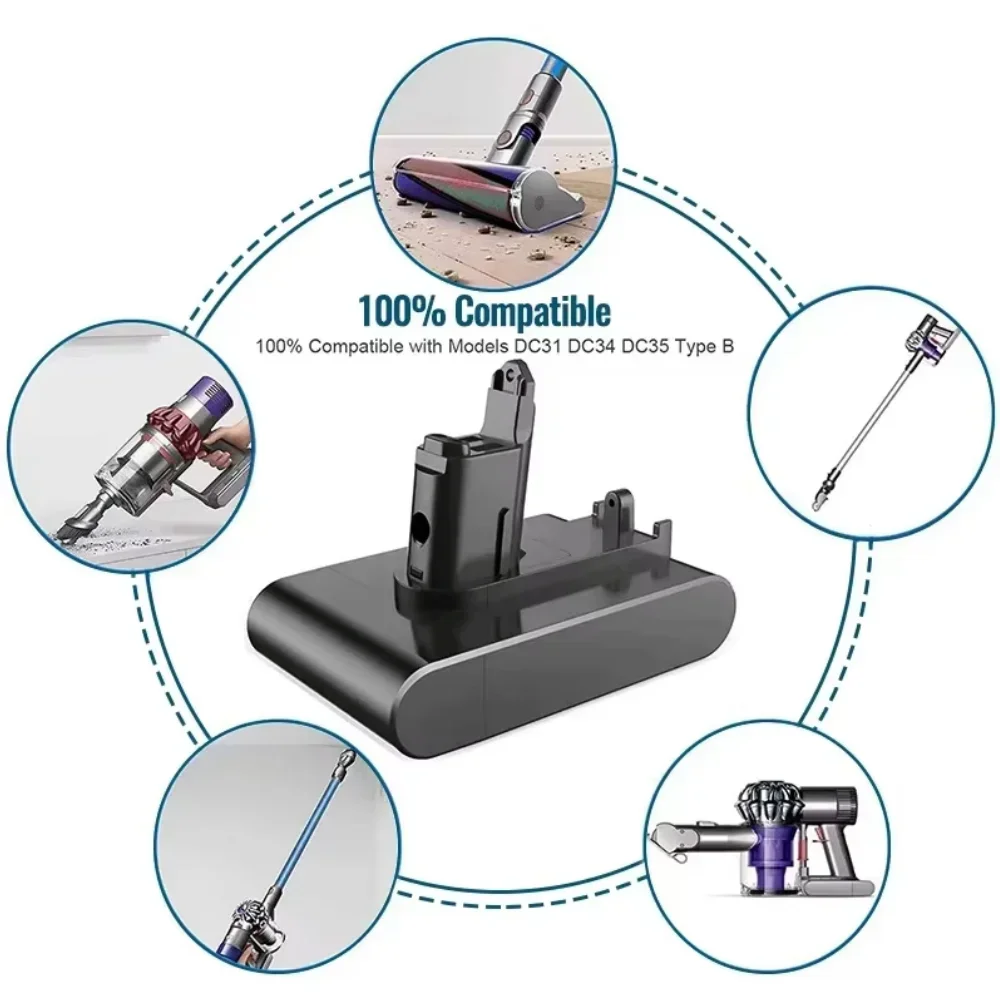 100% Compatible
100% Compatible with Models DC31 DC34 DC35 Type B