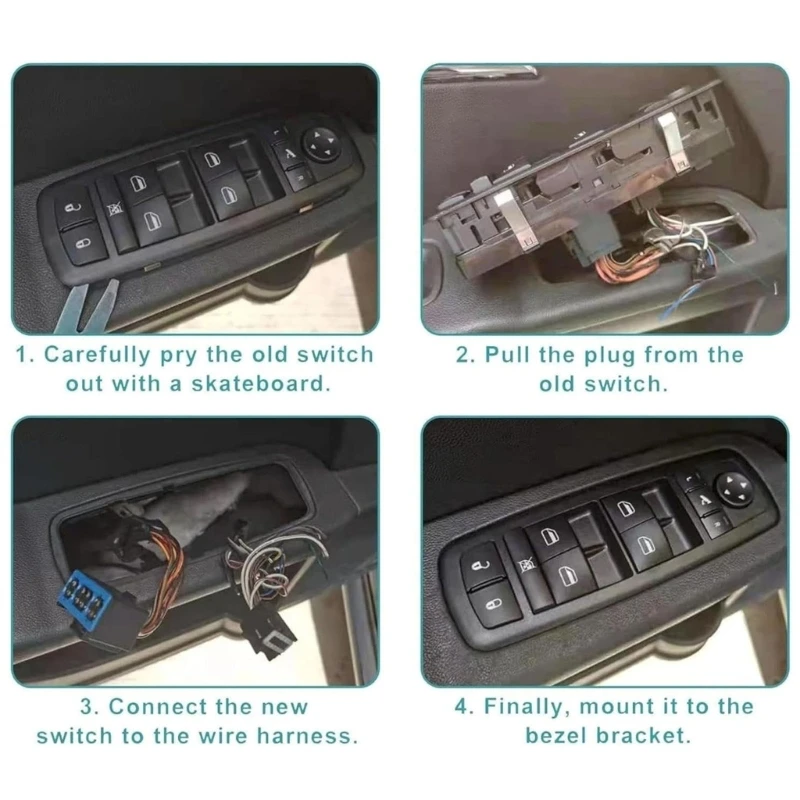 1. Carefully pry the old switch out with a skateboard.

2. Pull the plug from the old switch.

3. Connect the new switch to the wire harness.

4. Finally, mount it to the bezel bracket.