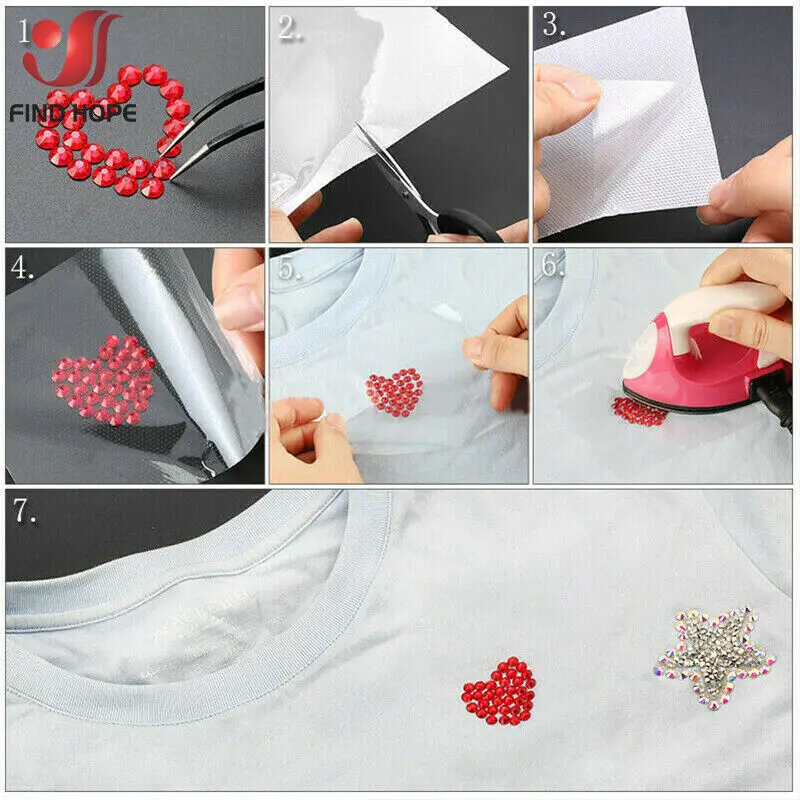 1.

FIND HOPE

2.

3.

4.

5.

6.

7.