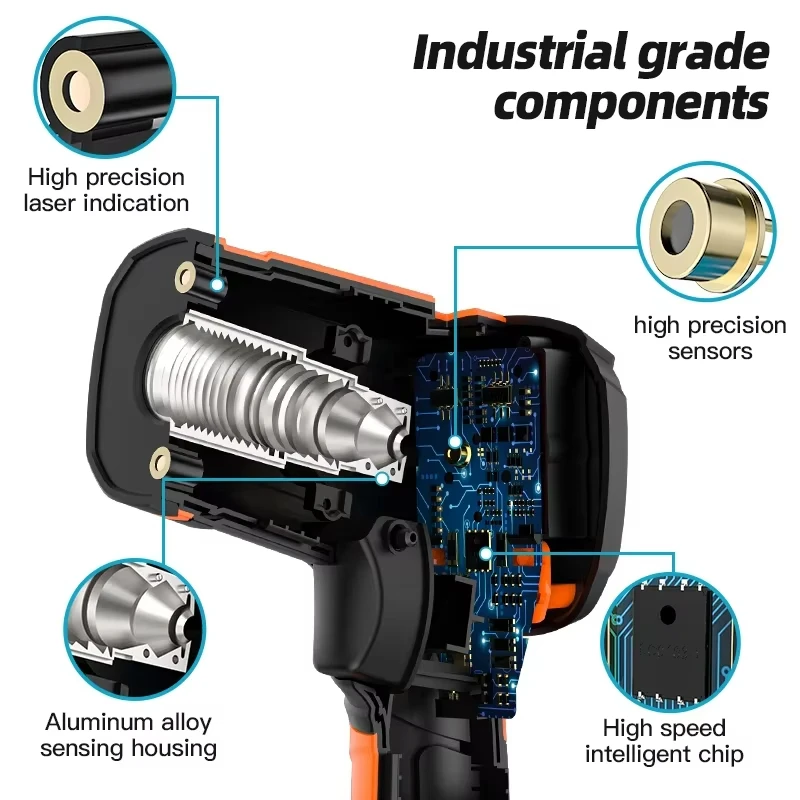 Industrial grade components

High precision laser indication

high precision sensors

Aluminum alloy sensing housing

High speed intelligent chip