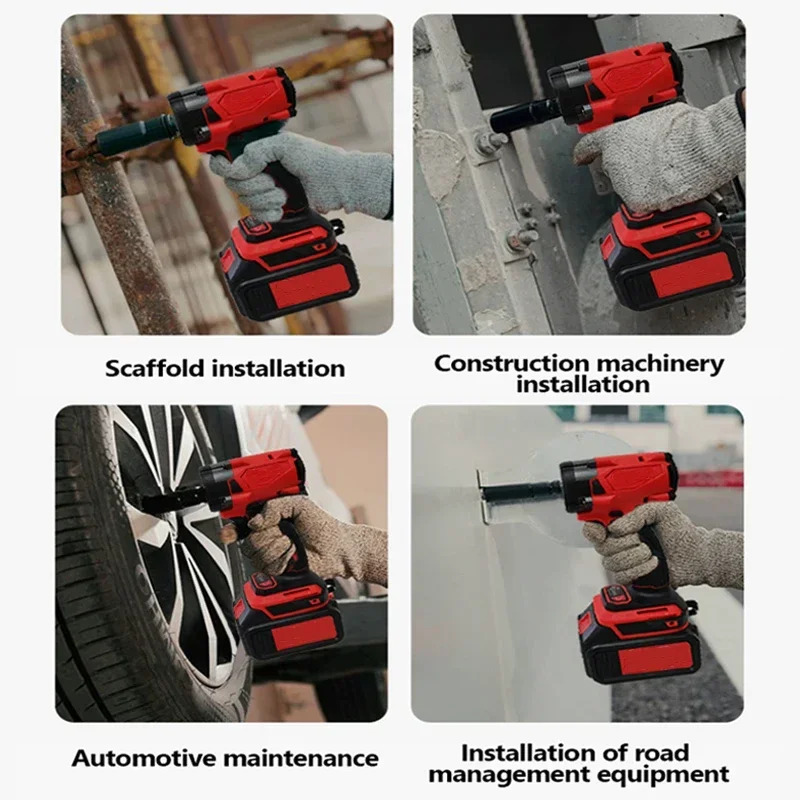 Scaffold installation

Construction machinery installation

Automotive maintenance

Installation of road management equipment