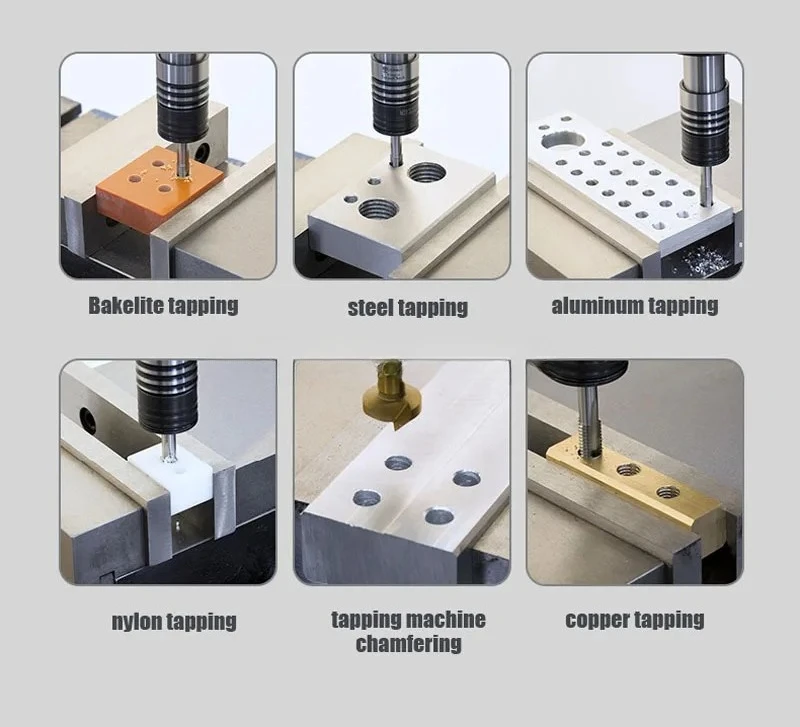 Bakelite tapping

steel tapping

aluminum tapping

nylon tapping

tapping machine chamfering

copper tapping