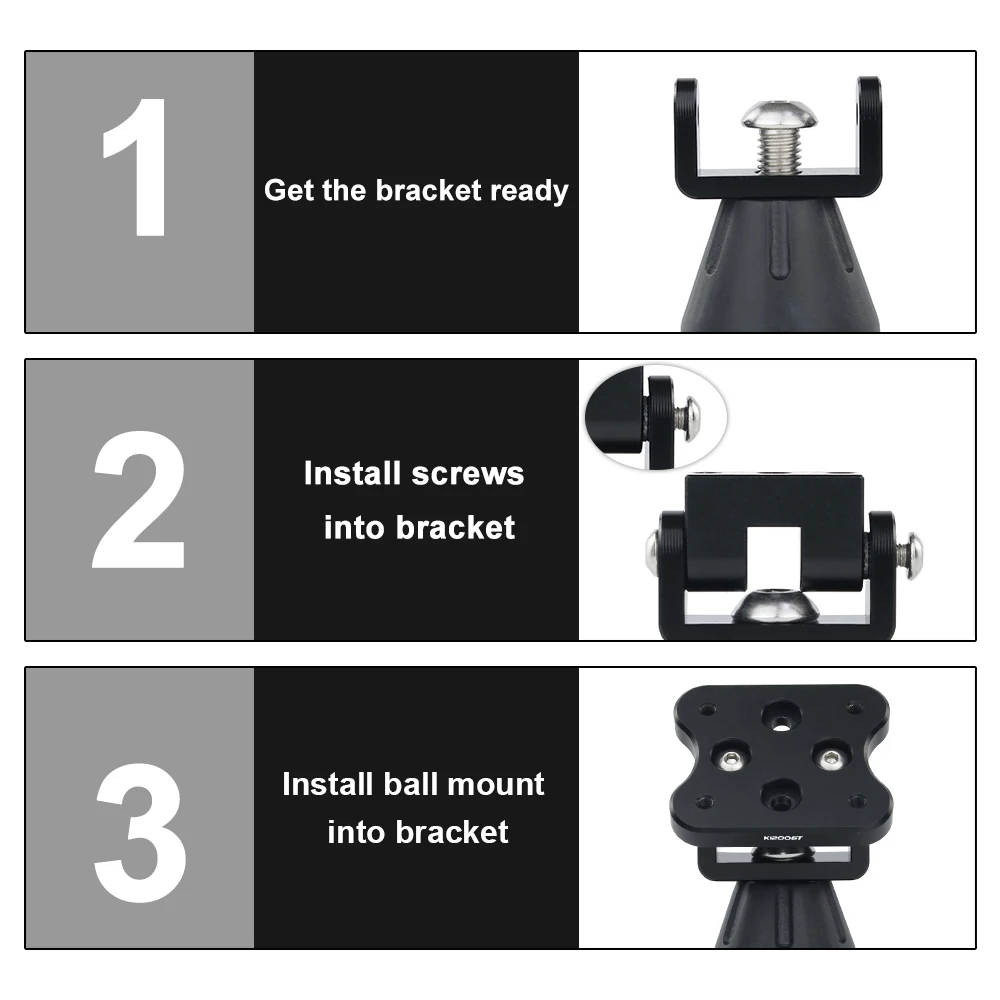 1

Get the bracket ready

2

Install screws into bracket

3

Install ball mount into bracket

K200GT