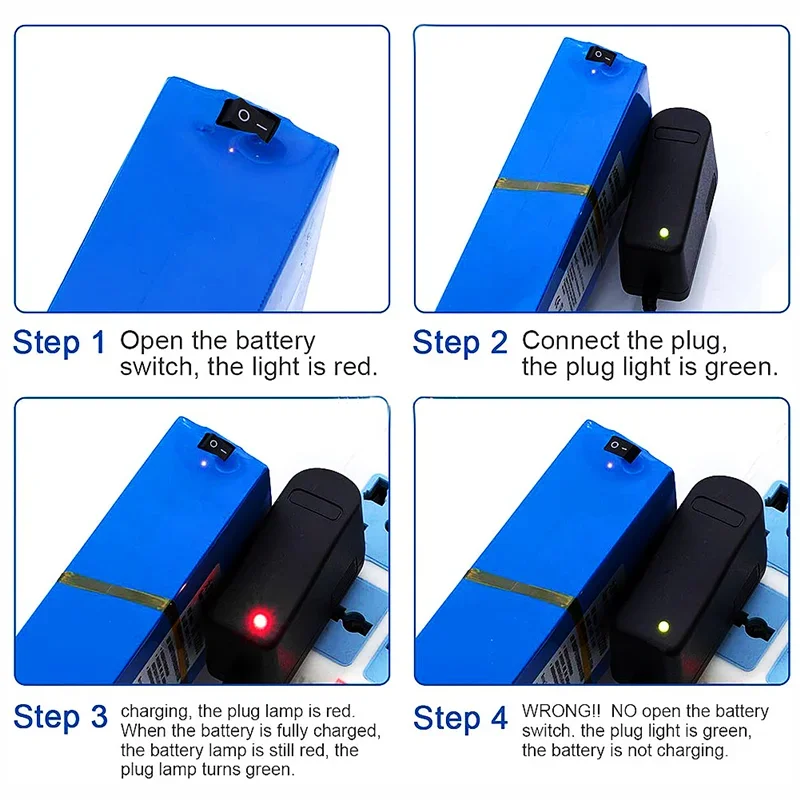 Step 1 Open the battery switch, the light is red.

Step 2 Connect the plug, the plug light is green.

Step 3 charging, the plug lamp is red. When the battery is fully charged, the battery lamp is still red, the plug lamp turns green.

Step 4 WRONG!! NO open the battery switch. the plug light is green, the battery is not charging.