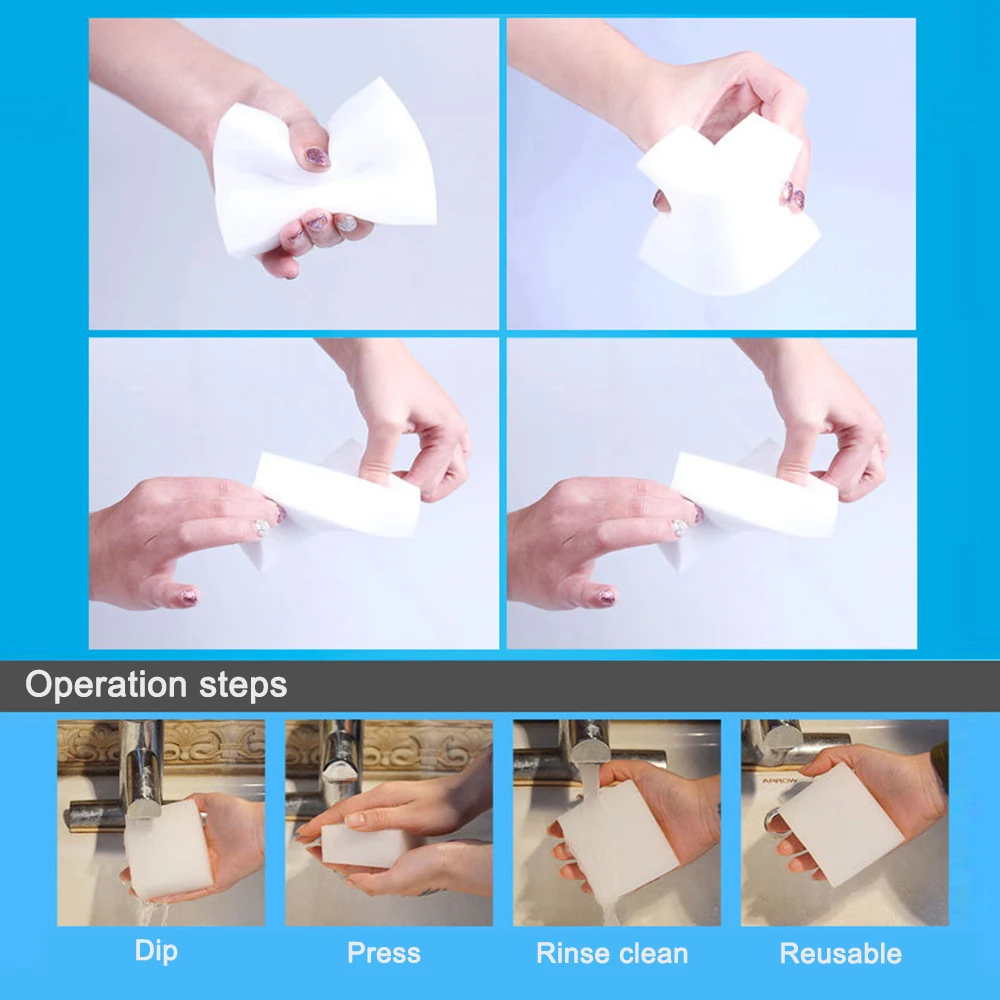 Operation steps

ARROW

Dip

Press

Rinse clean

Reusable