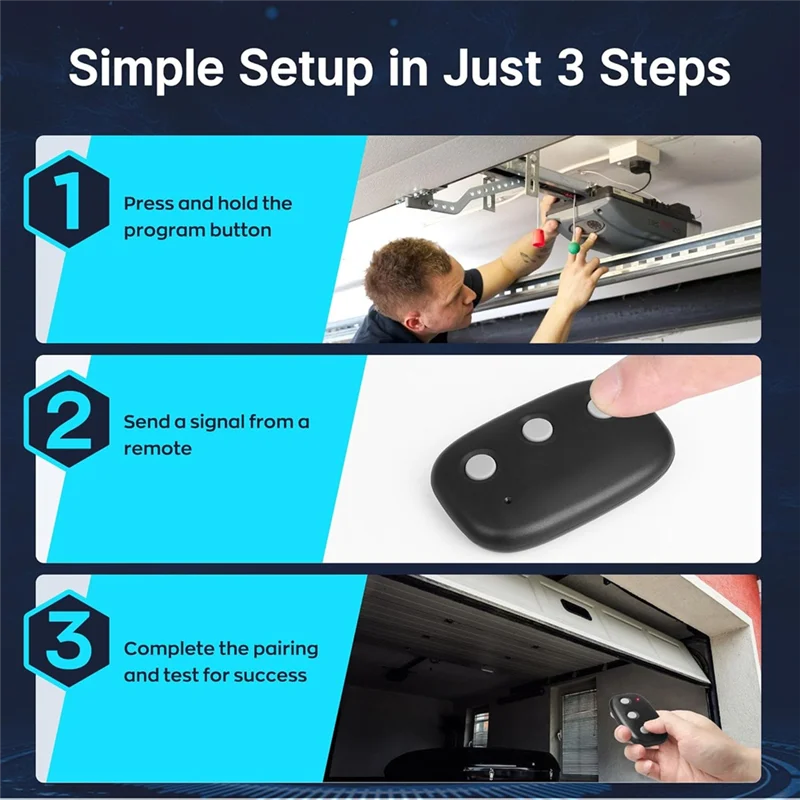 Simple Setup in Just 3 Steps

1

Press and hold the program button

2

Send a signal from a remote

3

Complete the pairing and test for success