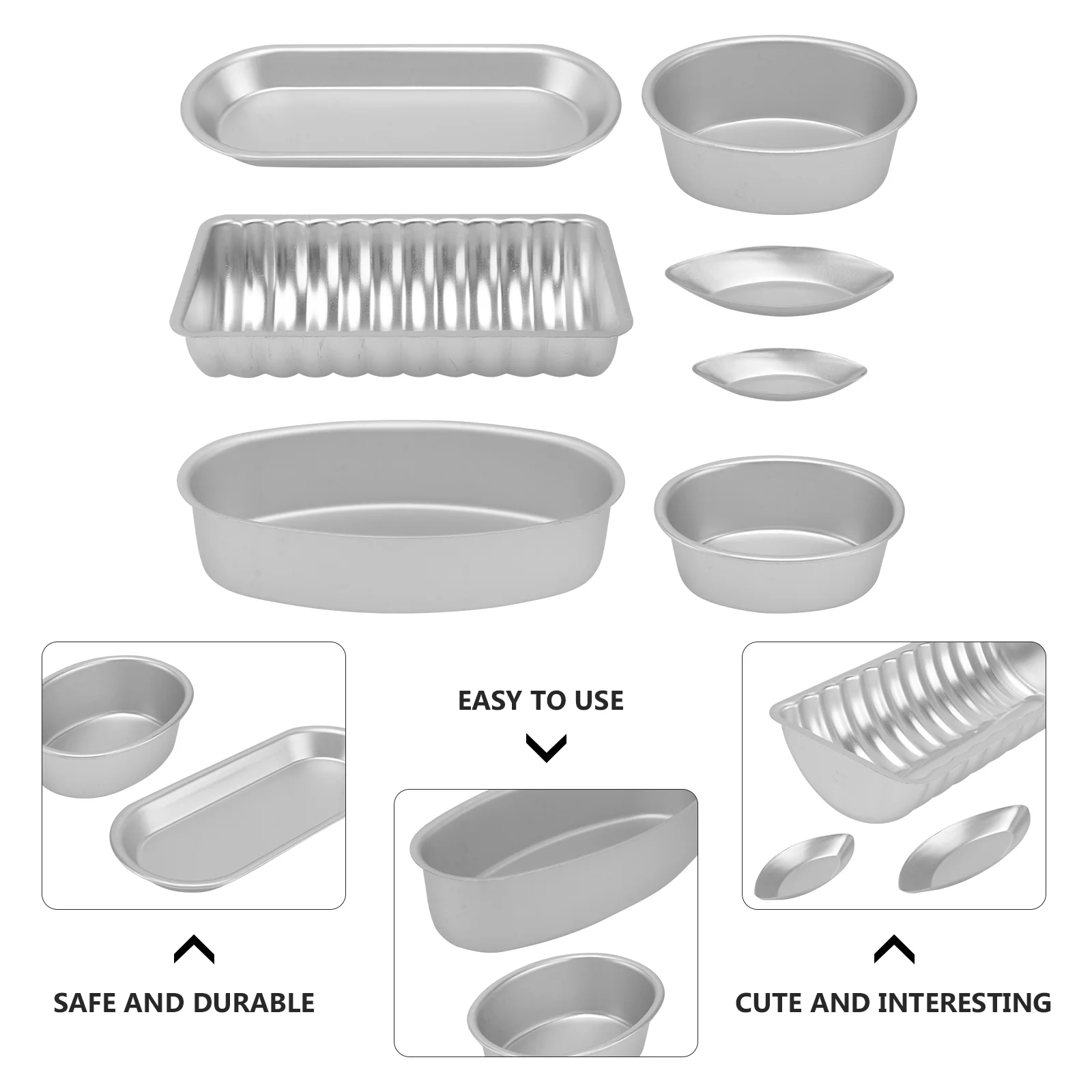 EASY TO USE

SAFE AND DURABLE

CUTE AND INTERESTING