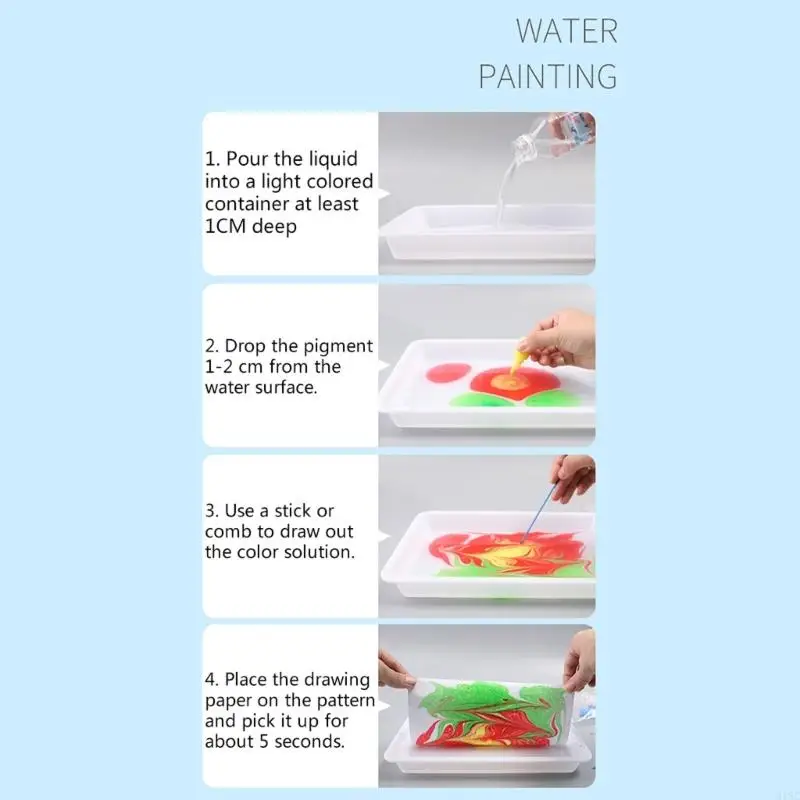 WATER
PAINTING

1. Pour the liquid into a light colored container at least 1CM deep

2. Drop the pigment 1-2 cm from the water surface.

3. Use a stick or comb to draw out the color solution.

4. Place the drawing paper on the pattern and pick it up for about 5 seconds.