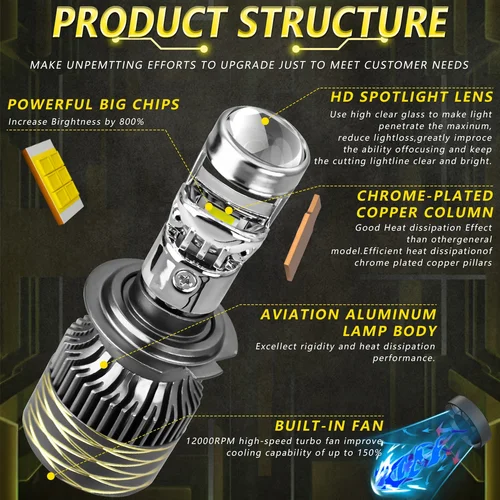 PRODUCT STRUCTURE

MAKE UNPEMTTING EFFORTS TO UPGRADE JUST TO MEET CUSTOMER NEEDS

POWERFUL BIG CHIPS
Increase Birghtness by 800%

HD SPOTLIGHT LENS
Use high clear glass to make light penetrate the maxinum, reduce lightloss,greatly improce the ability offocusing and keep the cutting lightline clear and bright.

CHROME-PLATED COPPER COLUMN
Good Heat dissipation Effect than othergeneral model.Efficient heat dissipationof chrome plated copper pillars

AVIATION ALUMINUM LAMP BODY
Excellect rigidity and heat dissipation performance.

BUILT-IN FAN
12000RPM high-speed turbo fan improve cooling capability of up to 150%