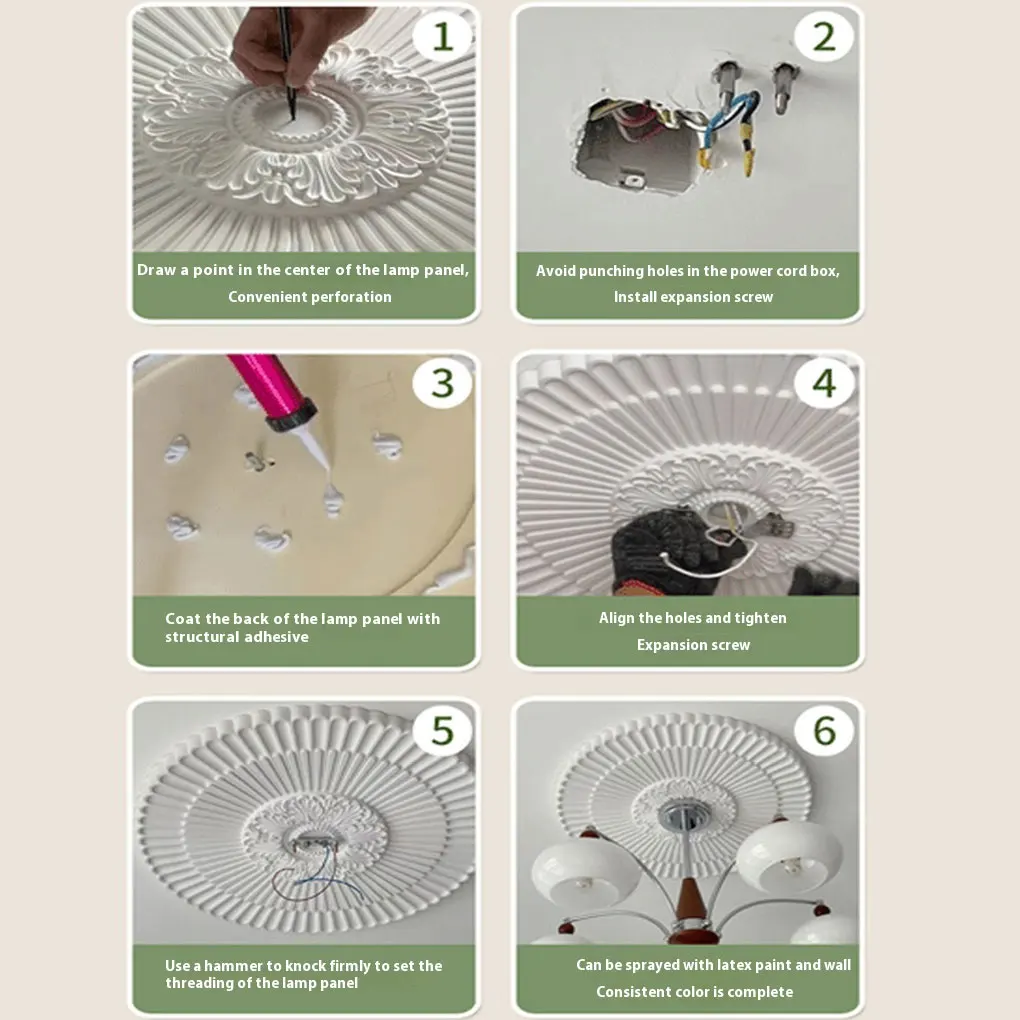 1

Draw a point in the center of the lamp panel,
Convenient perforation

2

Avoid punching holes in the power cord box,
Install expansion screw

3

Coat the back of the lamp panel with structural adhesive

4

Align the holes and tighten
Expansion screw

5

Use a hammer to knock firmly to set the threading of the lamp panel

6

Can be sprayed with latex paint and wall
Consistent color is complete