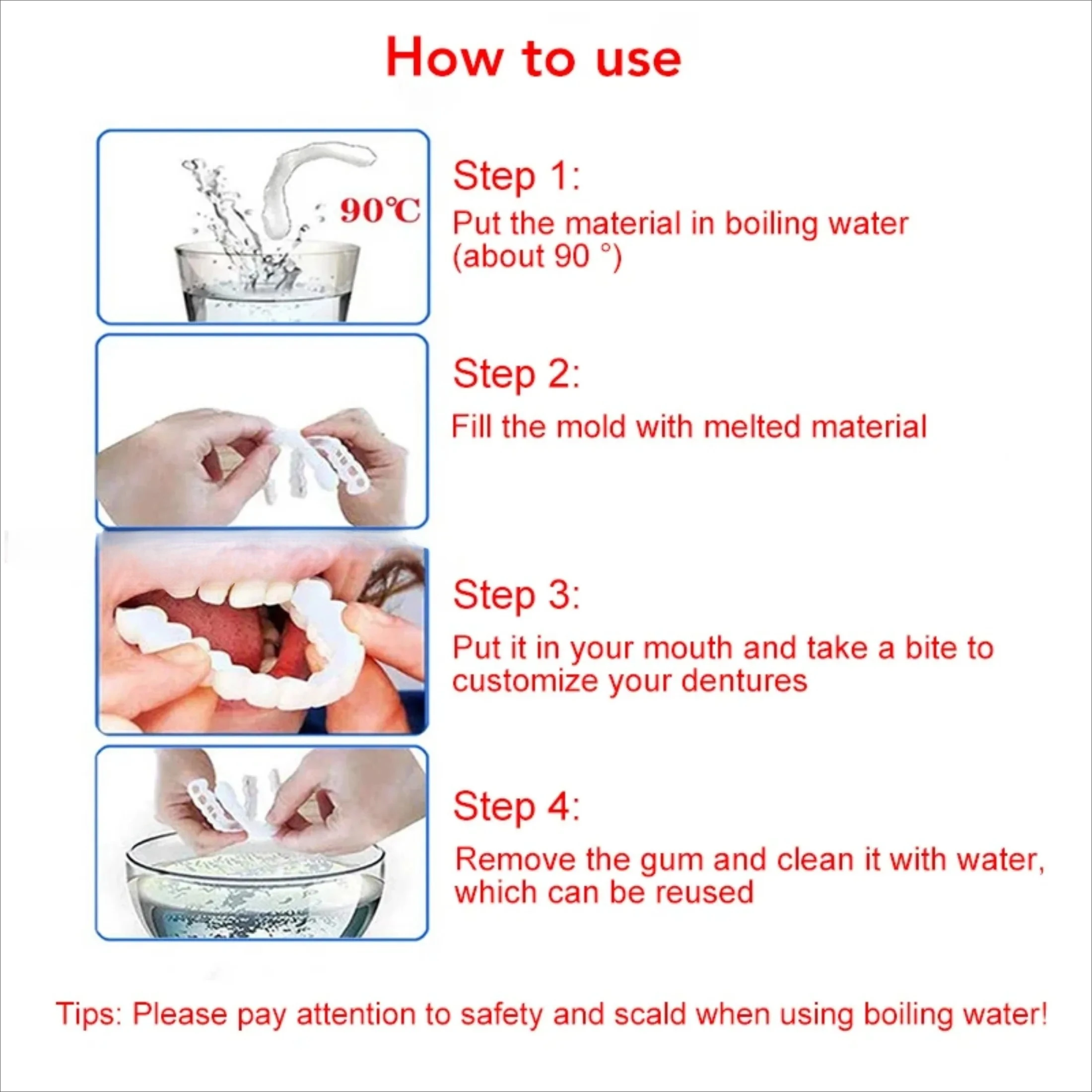 How to use

90℃

Step 1:
Put the material in boiling water (about 90 °)

Step 2:
Fill the mold with melted material

Step 3:
Put it in your mouth and take a bite to customize your dentures

Step 4:
Remove the gum and clean it with water, which can be reused

Tips: Please pay attention to safety and scald when using boiling water!