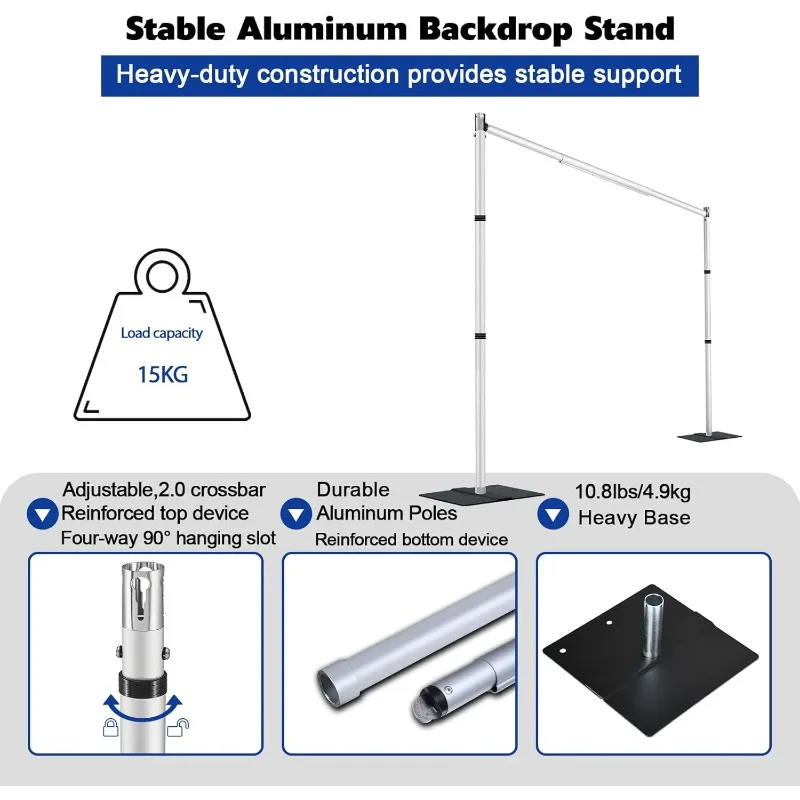 Stable Aluminum Backdrop Stand

Heavy-duty construction provides stable support

Load capacity

15KG

Adjustable,2.0 crossbar
Reinforced top device
Four-way 90° hanging slot

Durable
Aluminum Poles
Reinforced bottom device

10.8lbs/4.9kg
Heavy Base