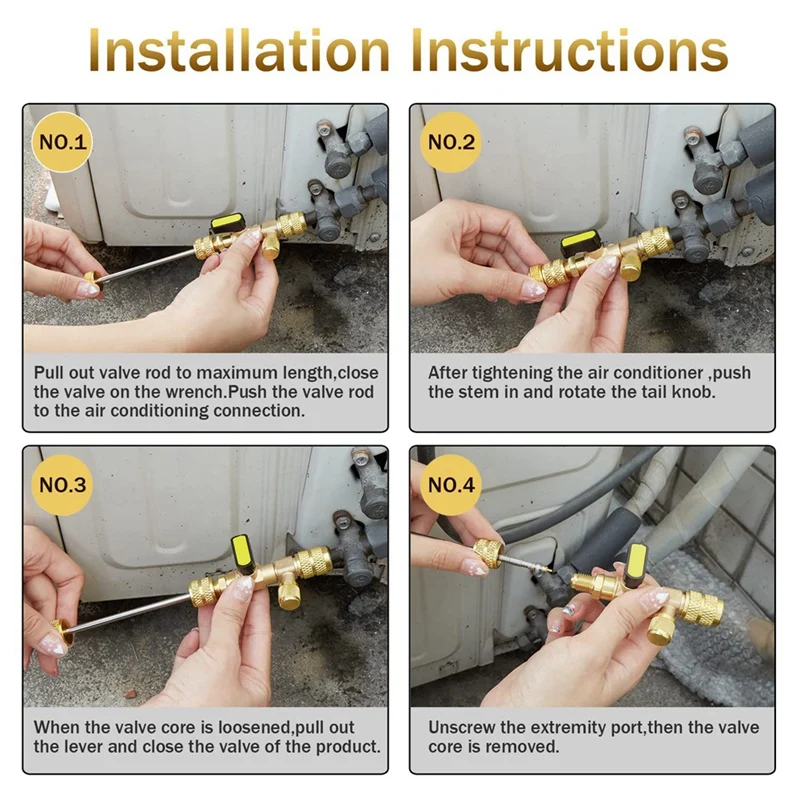 Installation Instructions

NO.1

Pull out valve rod to maximum length,close the valve on the wrench.Push the valve rod to the air conditioning connection.

NO.2

After tightening the air conditioner ,push the stem in and rotate the tail knob.

NO.3

When the valve core is loosened,pull out the lever and close the valve of the product.

NO.4

Unscrew the extremity port,then the valve core is removed.