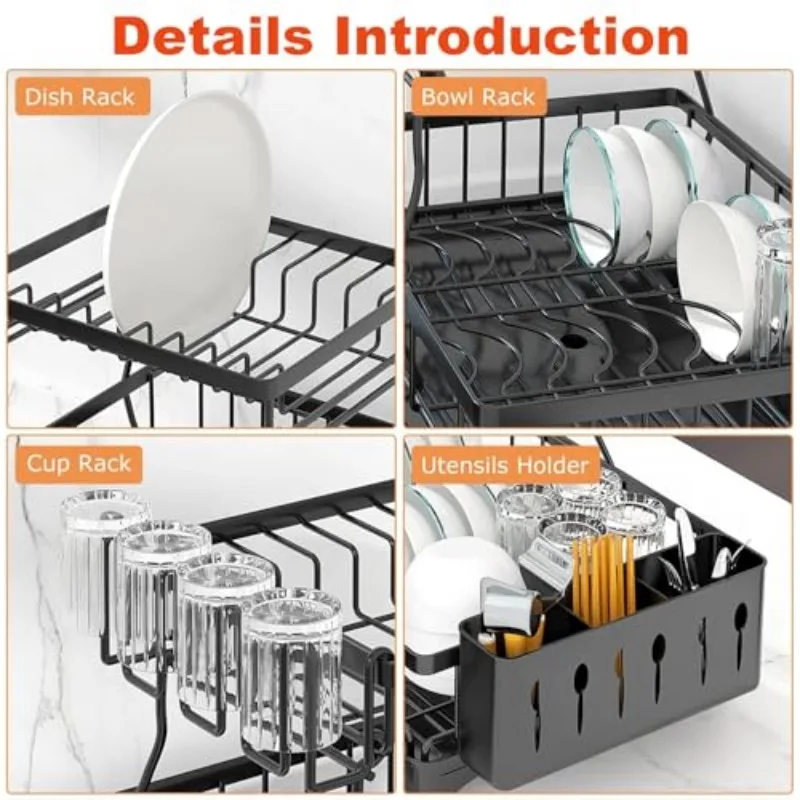 Details Introduction

Dish Rack

Bowl Rack

Cup Rack

Utensils Holder