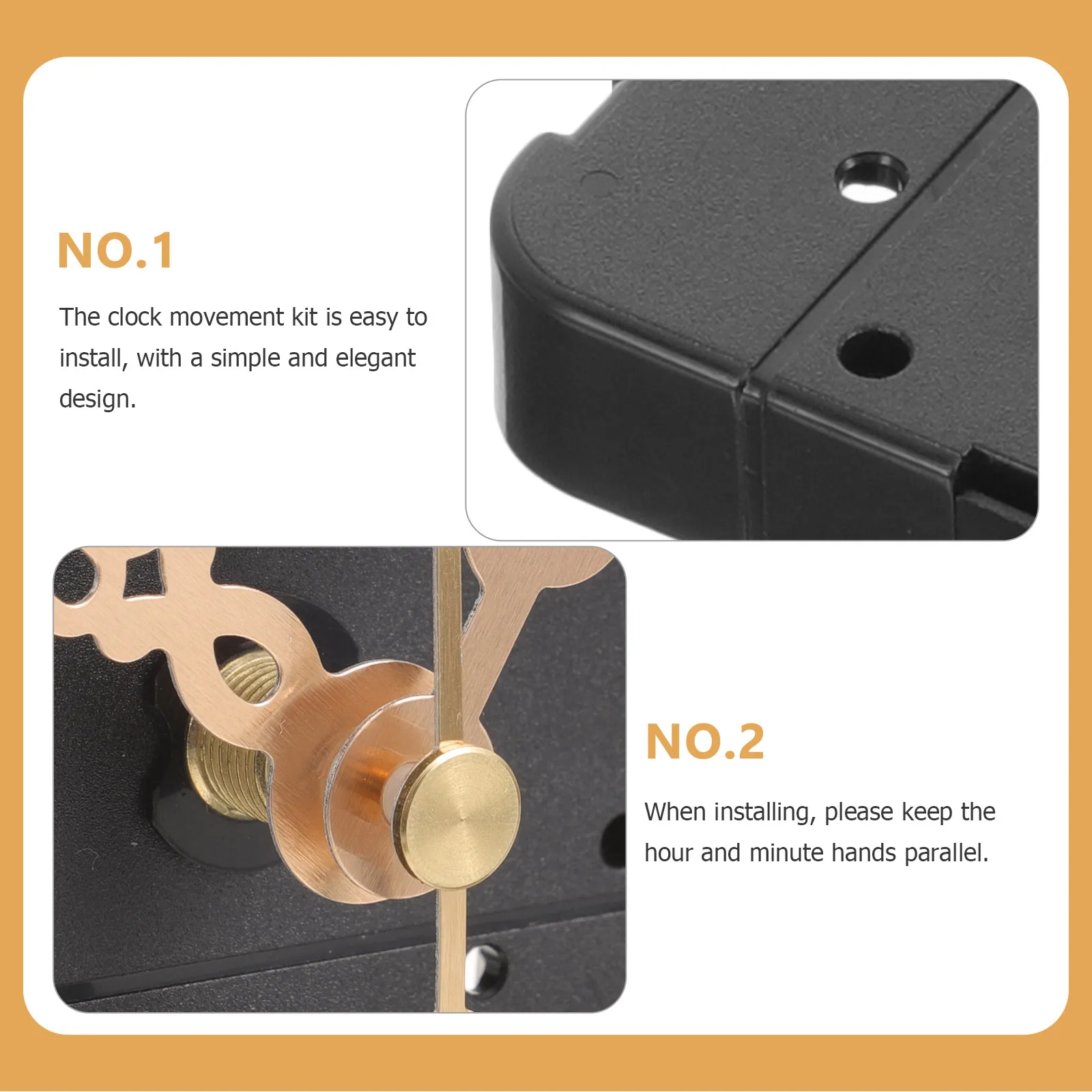 NO.1

The clock movement kit is easy to install, with a simple and elegant design.

NO.2

When installing, please keep the hour and minute hands parallel.