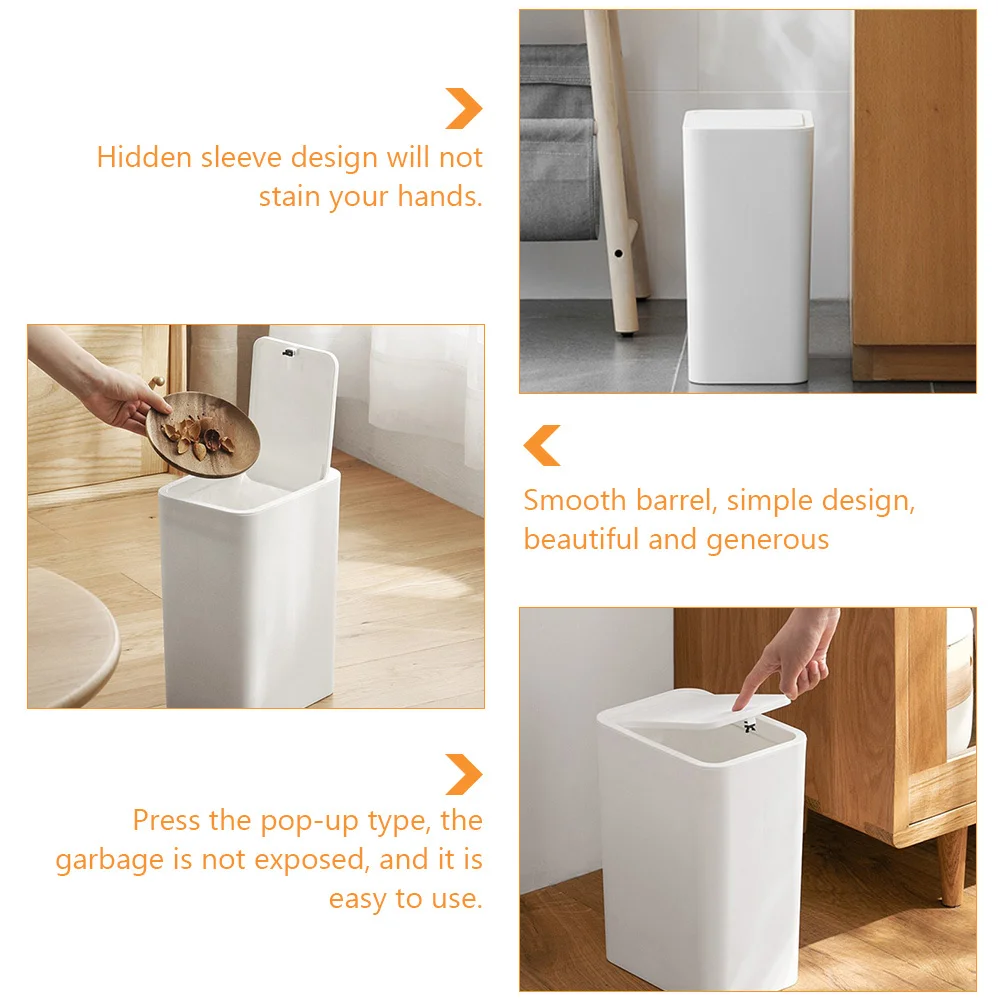 Hidden sleeve design will not stain your hands.

Smooth barrel, simple design, beautiful and generous

Press the pop-up type, the garbage is not exposed, and it is easy to use.