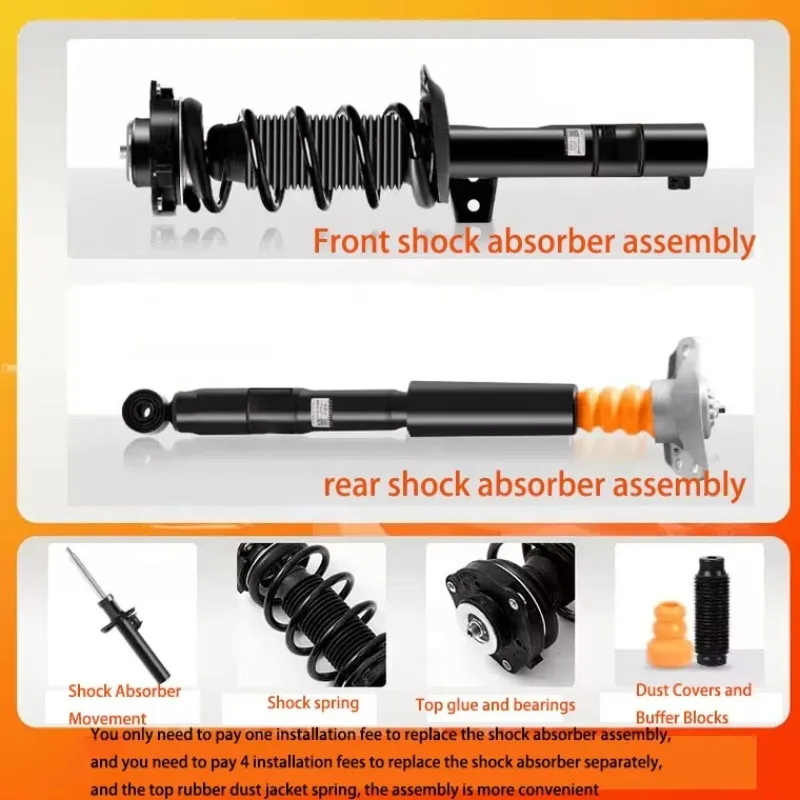 Front shock absorber assembly

rear shock absorber assembly

Shock Absorber Movement

Shock spring

Top glue and bearings

Dust Covers and Buffer Blocks

You only need to pay one installation fee to replace the shock absorber assembly, and you need to pay 4 installation fees to replace the shock absorber separately, and the top rubber dust jacket spring, the assembly is more convenient