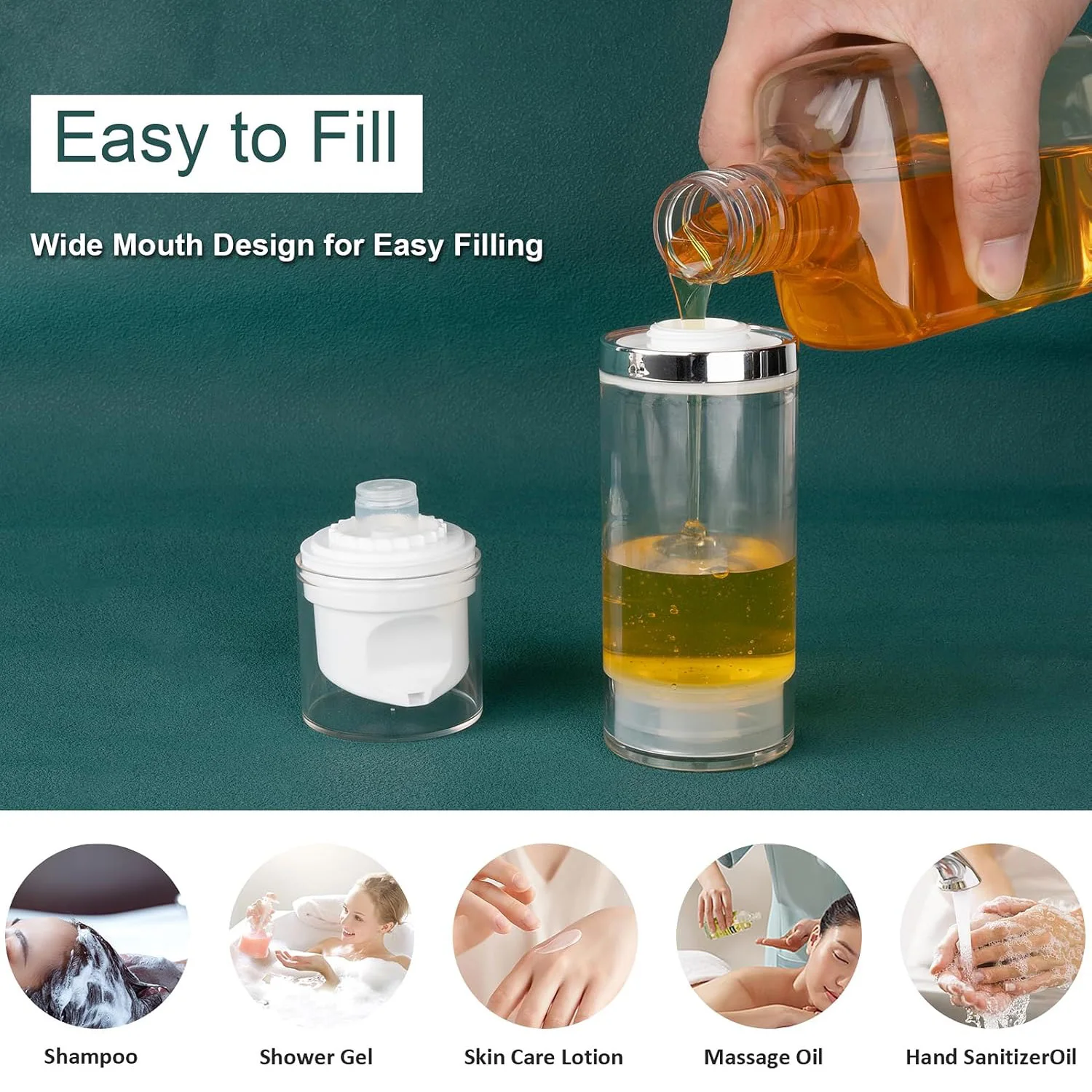 Easy to Fill

Wide Mouth Design for Easy Filling

Shampoo

Shower Gel

Skin Care Lotion

Massage Oil

Hand SanitizerOil