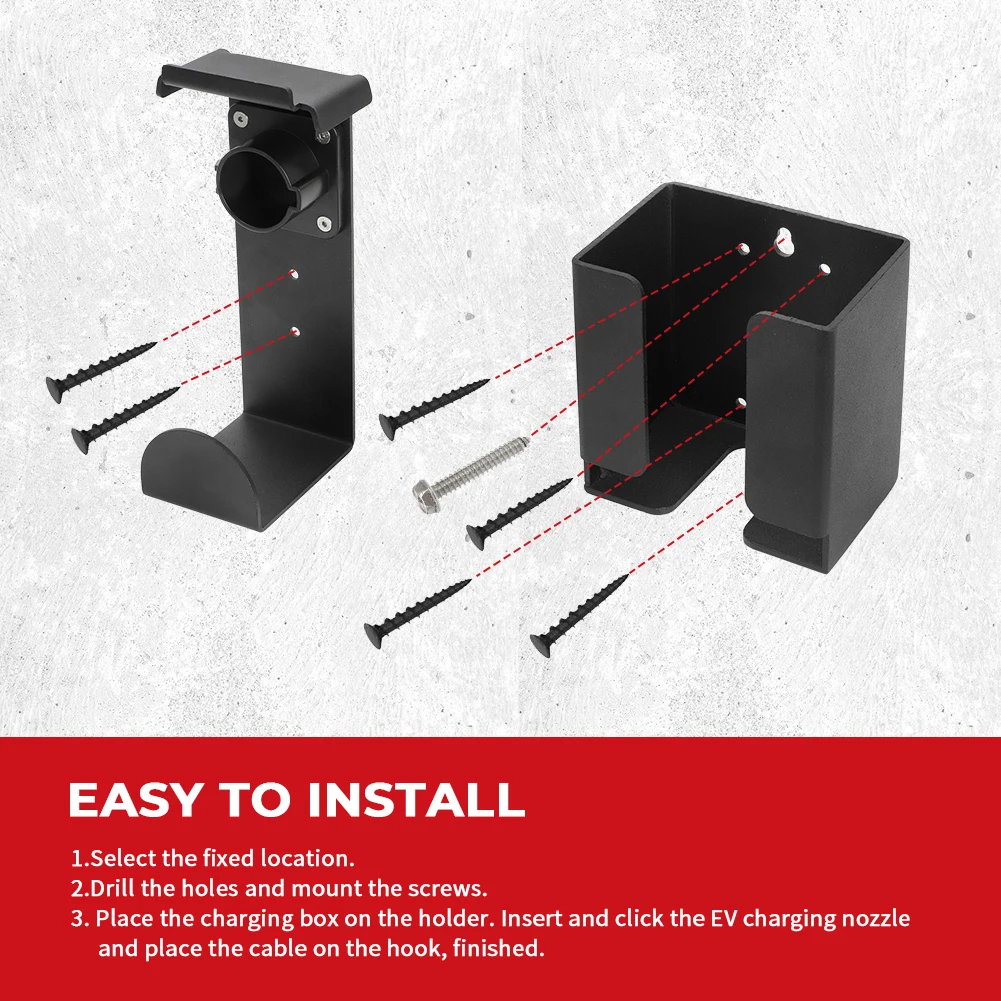 EASY TO INSTALL

1.Select the fixed location.
2.Drill the holes and mount the screws.
3. Place the charging box on the holder. Insert and click the EV charging nozzle and place the cable on the hook, finished.