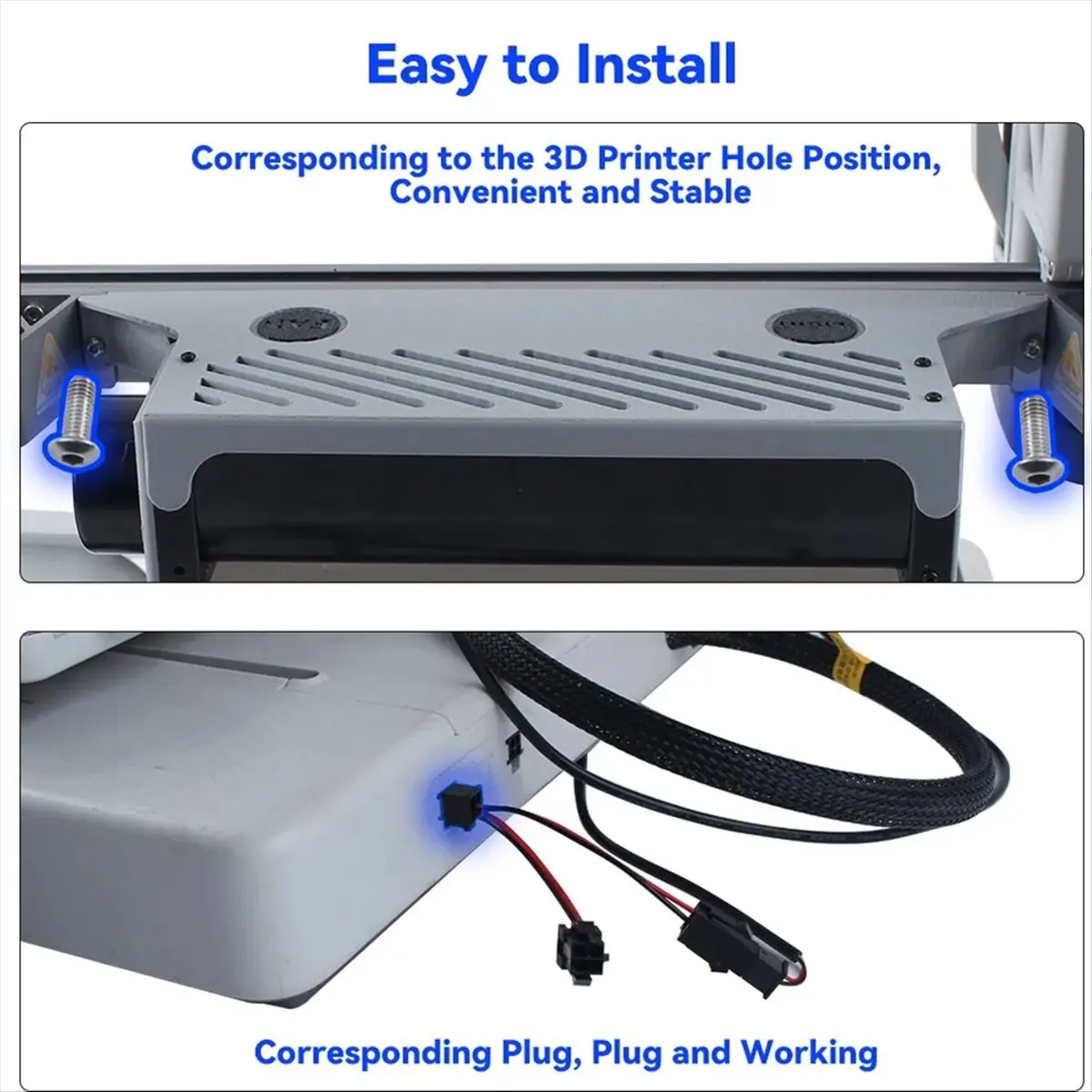 Easy to Install

Corresponding to the 3D Printer Hole Position, Convenient and Stable

Corresponding Plug, Plug and Working