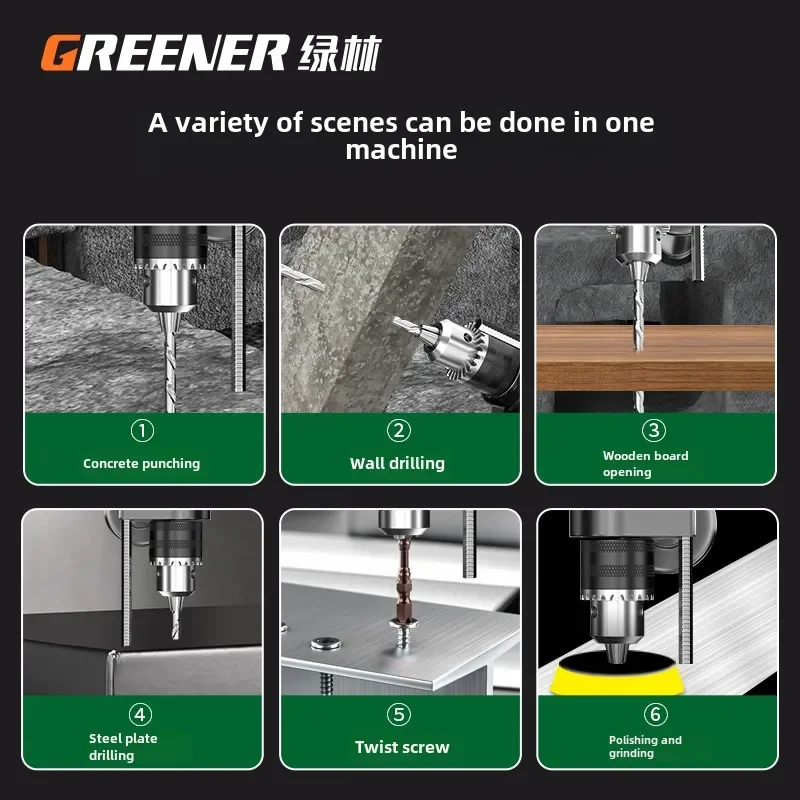 GREENER 绿林

A variety of scenes can be done in one machine

①
Concrete punching

②
Wall drilling

③
Wooden board opening

④
Steel plate drilling

⑤
Twist screw

⑥
Polishing and grinding