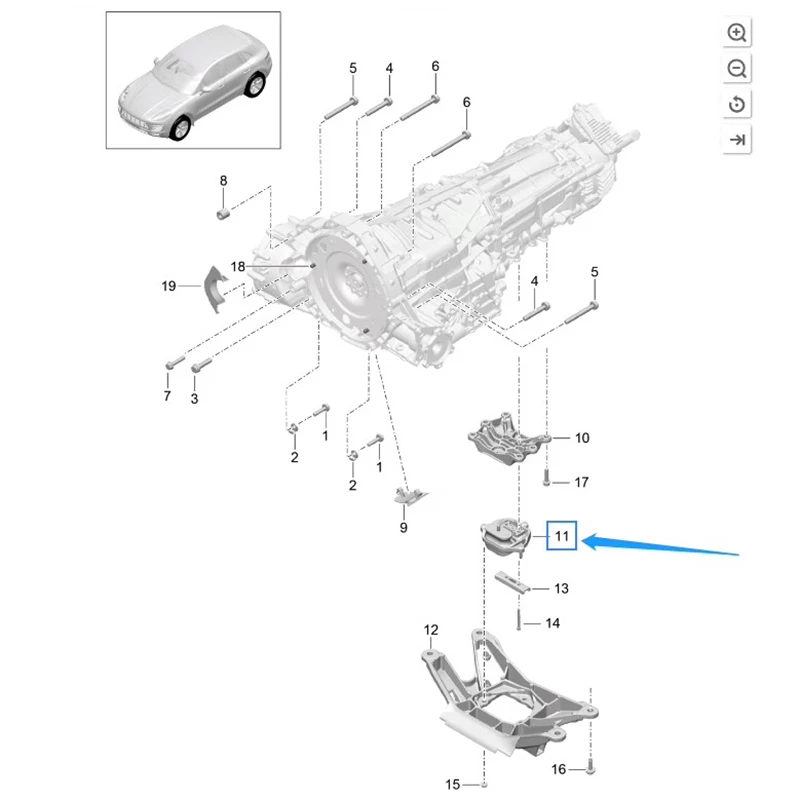 5
4
6
6
8
18
19
4
5
7
3
1
2
1
2
9
10
17
11
13
14
12
16
15