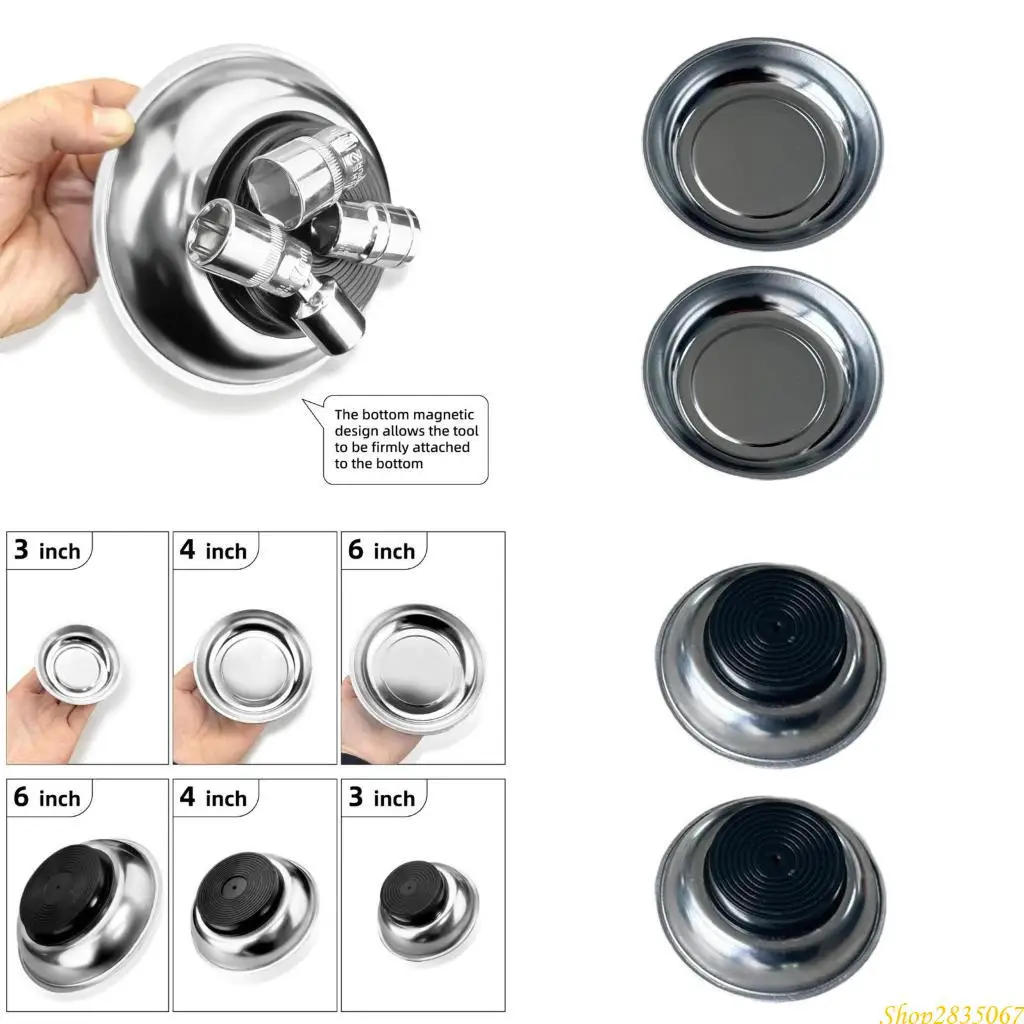 The bottom magnetic design allows the tool to be firmly attached to the bottom

3 inch

4 inch

6 inch

6 inch

4 inch

3 inch

Shop2835067