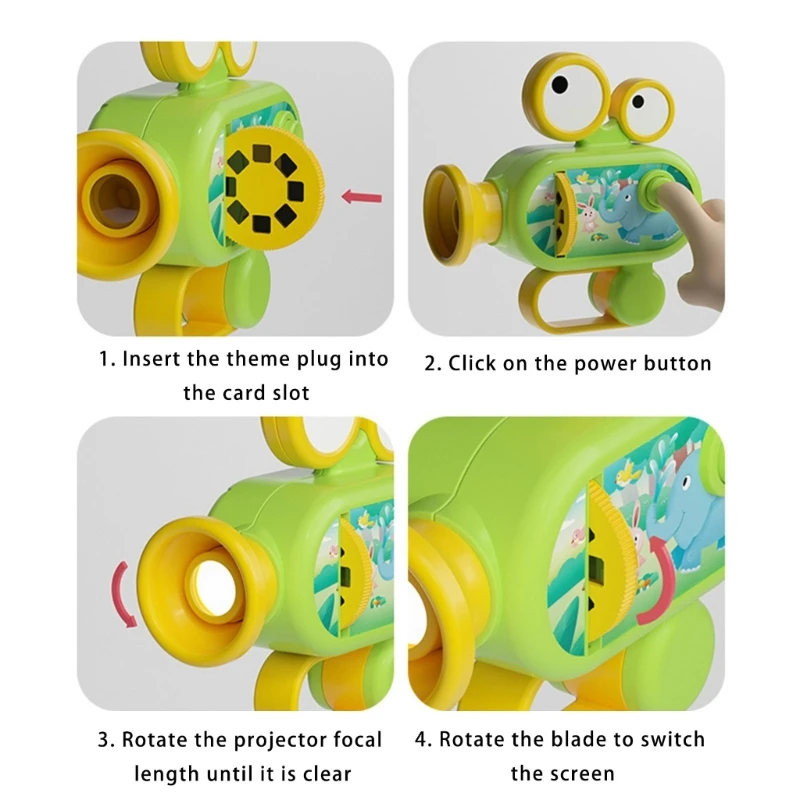 1. Insert the theme plug into the card slot

2. Click on the power button

3. Rotate the projector focal length until it is clear

4. Rotate the blade to switch the screen