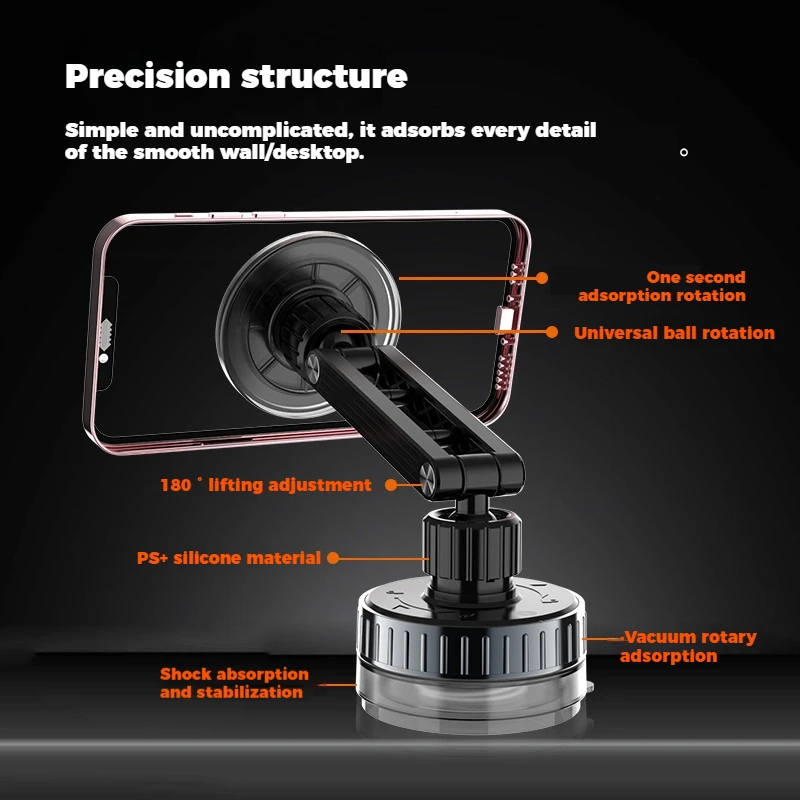 Precision structure

Simple and uncomplicated, it adsorbs every detail of the smooth wall/desktop.

One second adsorption rotation

Universal ball rotation

180 ° lifting adjustment

PS+ silicone material

Vacuum rotary adsorption

Shock absorption and stabilization