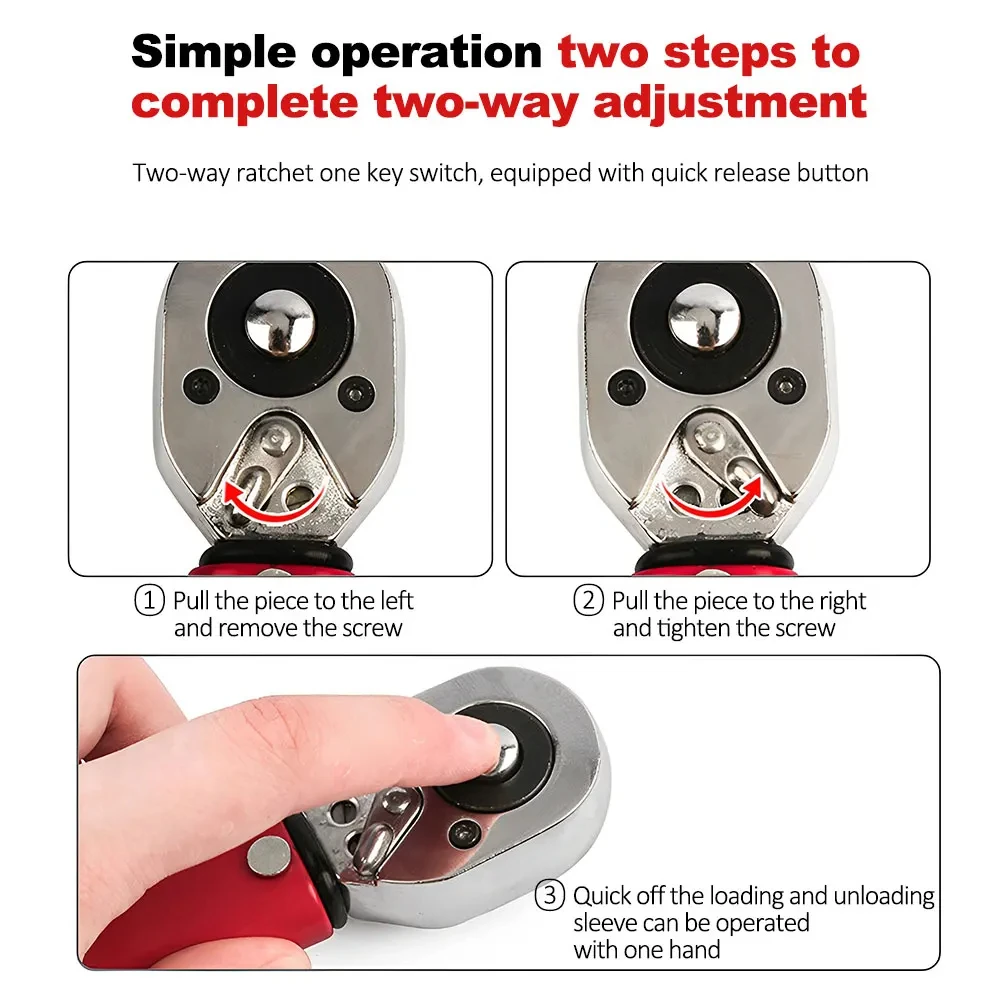 Simple operation two steps to complete two-way adjustment

Two-way ratchet one key switch, equipped with quick release button

① Pull the piece to the left and remove the screw

② Pull the piece to the right and tighten the screw

③ Quick off the loading and unloading sleeve can be operated with one hand