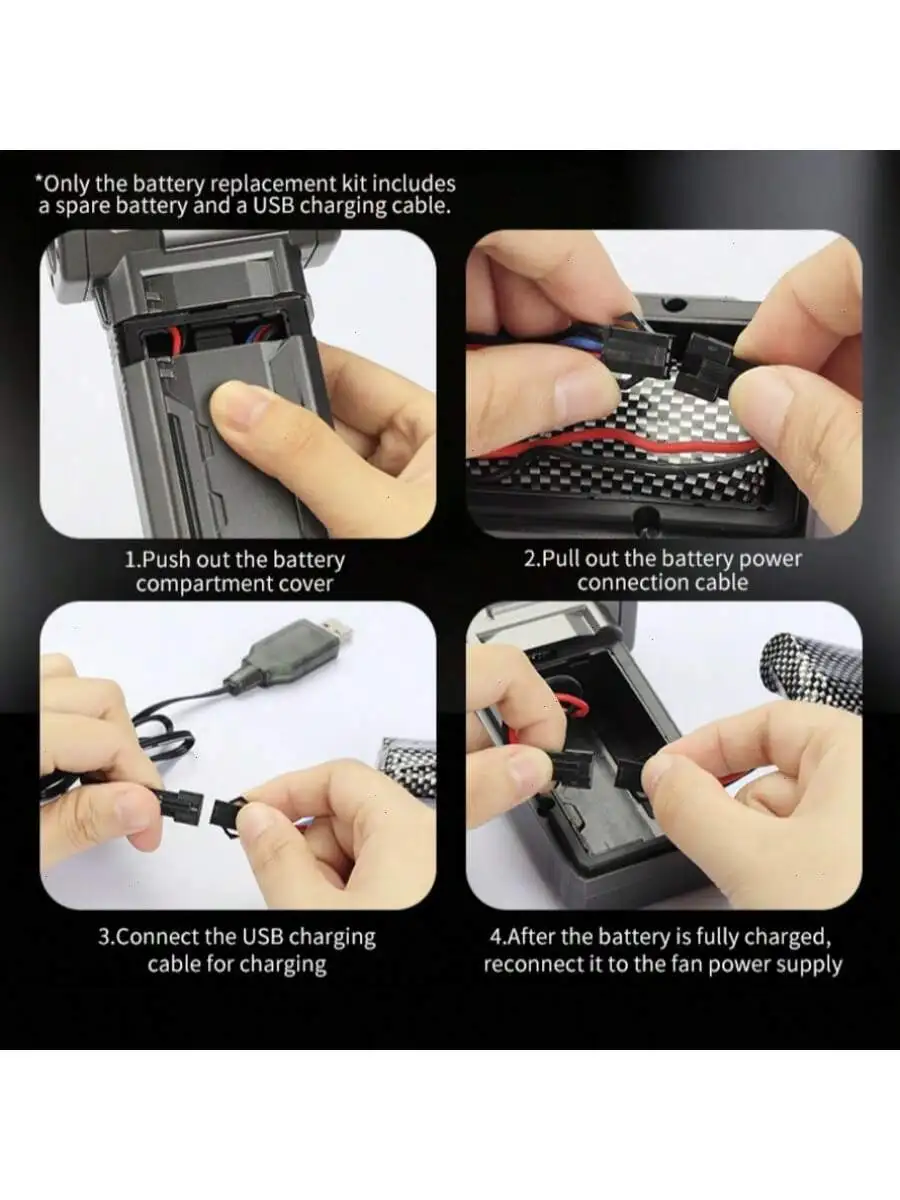 *Only the battery replacement kit includes a spare battery and a USB charging cable.

1.Push out the battery compartment cover

2.Pull out the battery power connection cable

3.Connect the USB charging cable for charging

4.After the battery is fully charged, reconnect it to the fan power supply