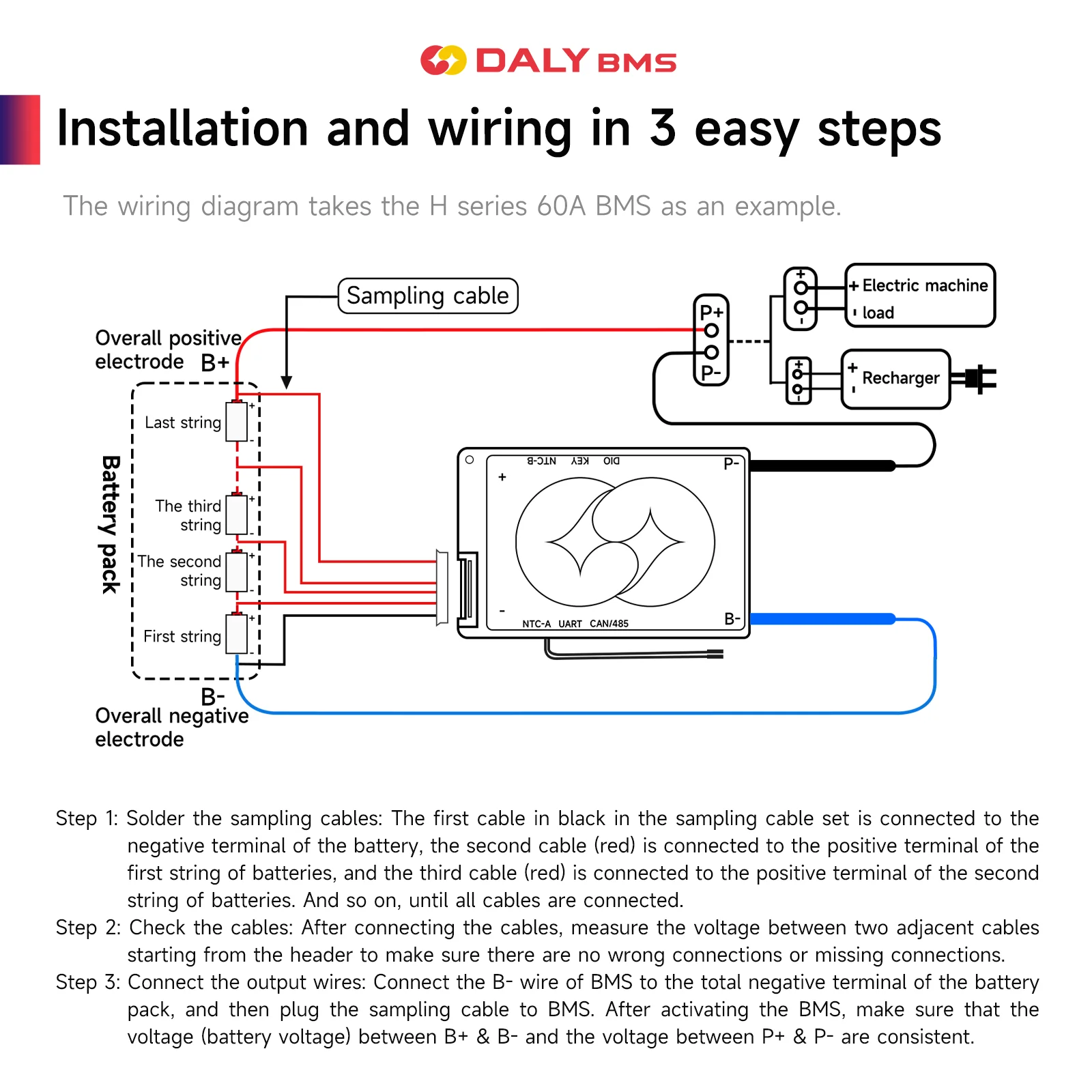 DALY BMS

Installation and wiring in 3 easy steps

The wiring diagram takes the H series 60A BMS as an example.

Sampling cable

Overall positive electrode B+

Battery pack

Last string

The third string

The second string

First string

B-
Overall negative electrode

P+
P-

+ Electric machine
- load

+ Recharger
-

NTC-B KEY DIO

P-

+

-

NTC-A UART CAN/485

B-

Step 1: Solder the sampling cables: The first cable in black in the sampling cable set is connected to the negative terminal of the battery, the second cable (red) is connected to the positive terminal of the first string of batteries, and the third cable (red) is connected to the positive terminal of the second string of batteries. And so on, until all cables are connected.
Step 2: Check the cables: After connecting the cables, measure the voltage between two adjacent cables starting from the header to make sure there are no wrong connections or missing connections.
Step 3: Connect the output wires: Connect the B- wire of BMS to the total negative terminal of the battery pack, and then plug the sampling cable to BMS. After activating the BMS, make sure that the voltage (battery voltage) between B+ & B- and the voltage between P+ & P- are consistent.