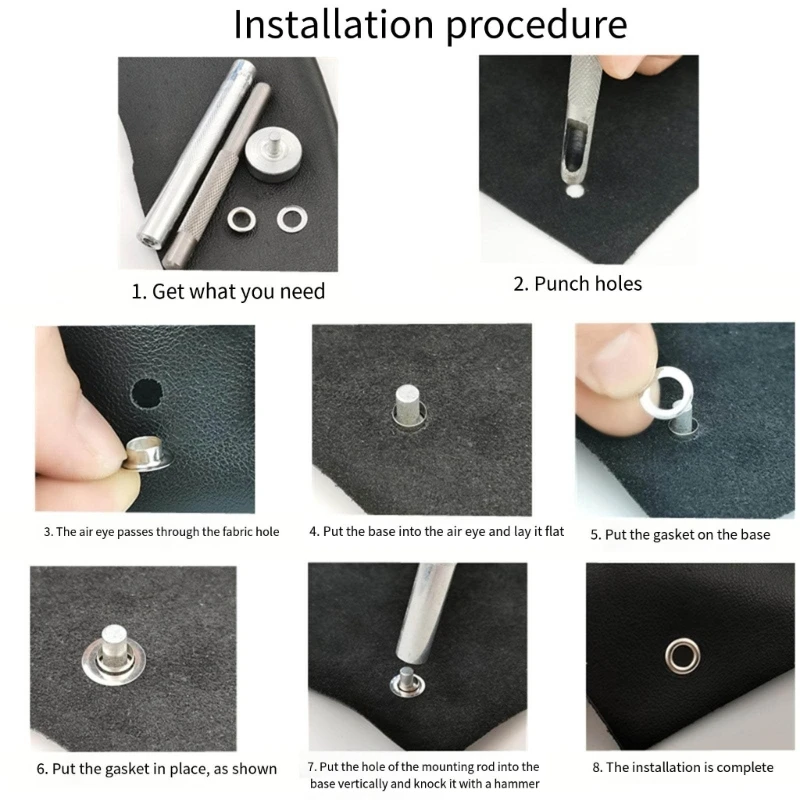 Installation procedure

1. Get what you need

2. Punch holes

3. The air eye passes through the fabric hole

4. Put the base into the air eye and lay it flat

5. Put the gasket on the base

6. Put the gasket in place, as shown

7. Put the hole of the mounting rod into the base vertically and knock it with a hammer

8. The installation is complete